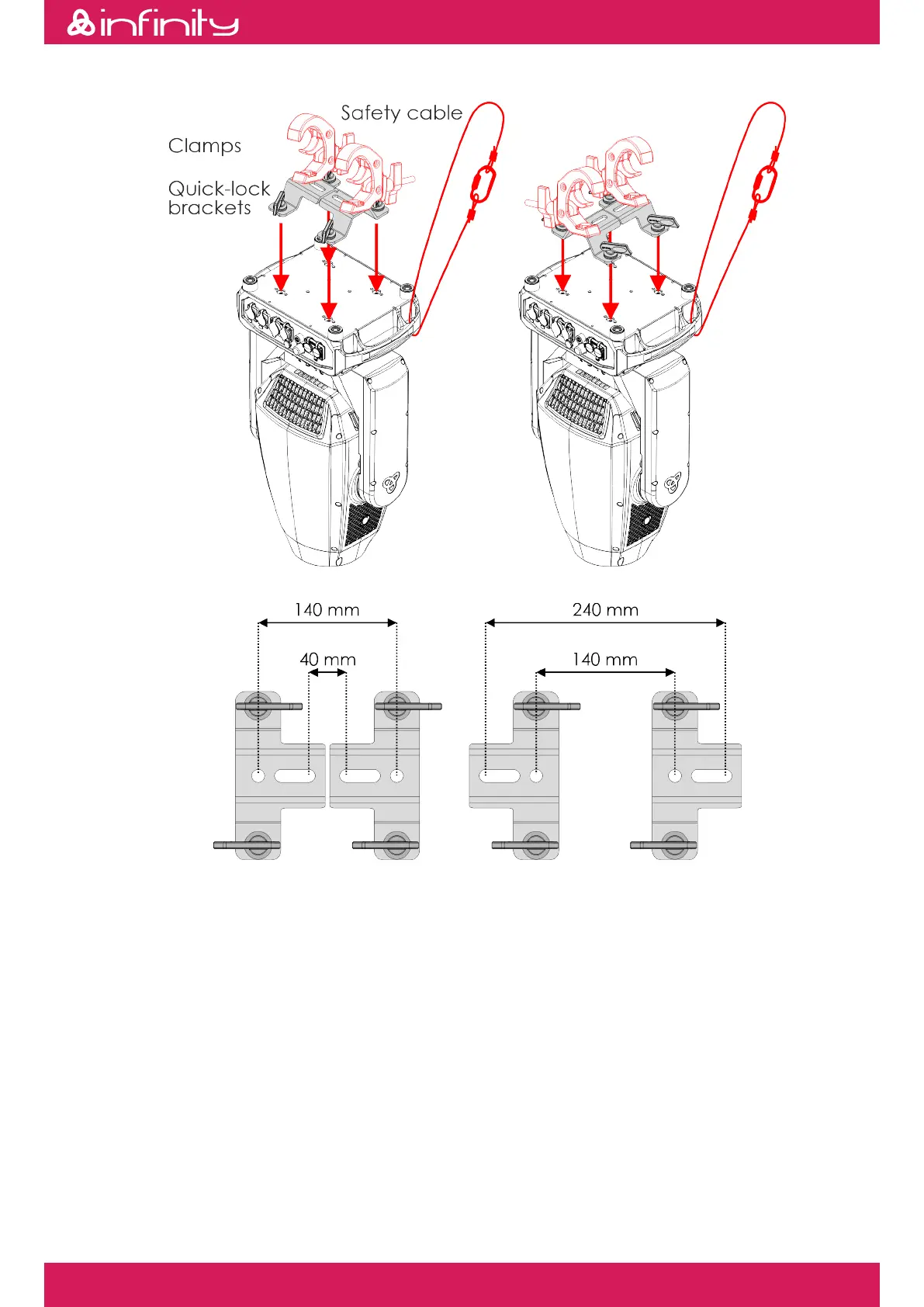 infinity

Safety cable

Clamps

Quick-lock brackets

140 mm

40 mm

240 mm

140 mm