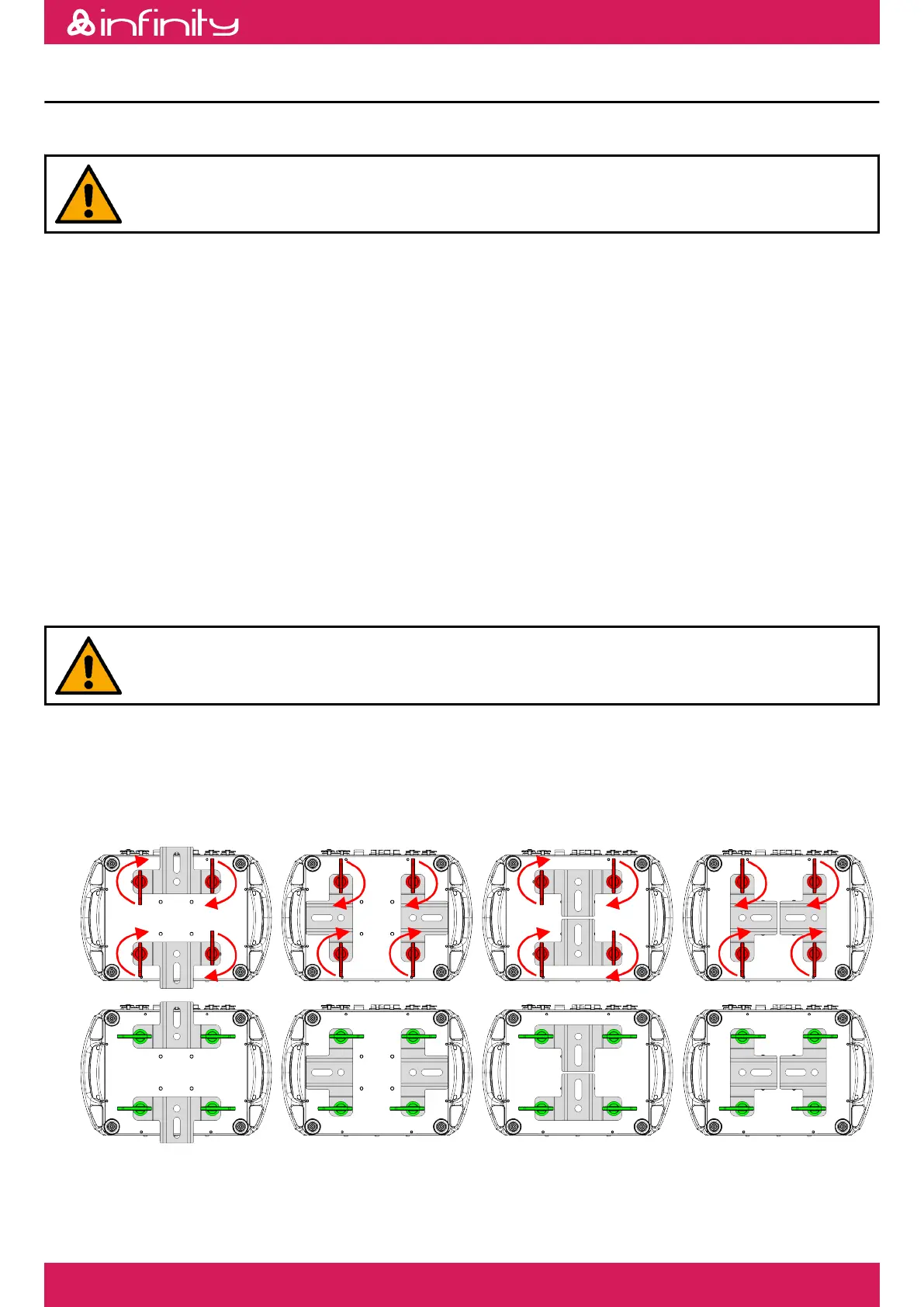 infinity