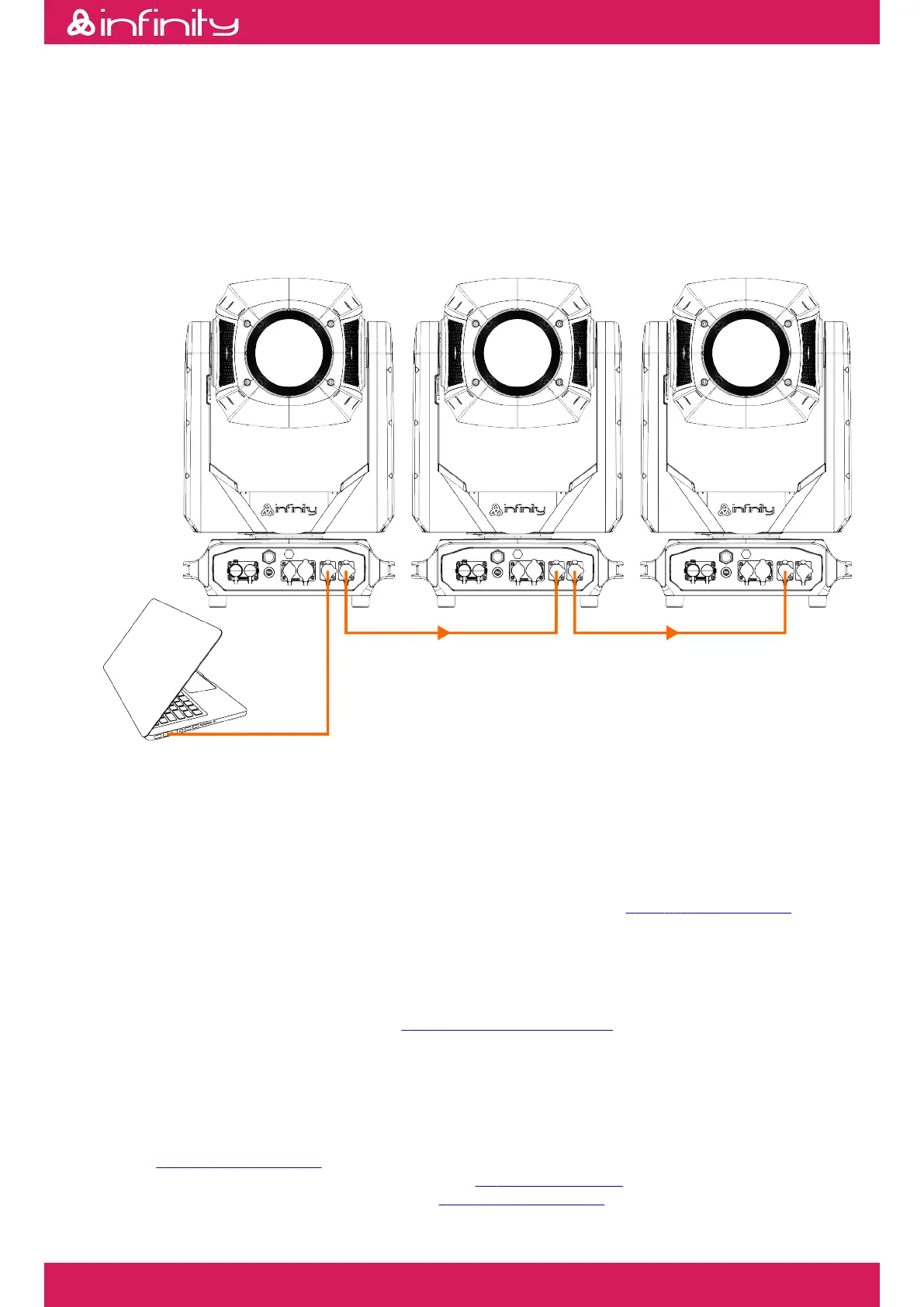 infinity

infinity

infinity

infinity