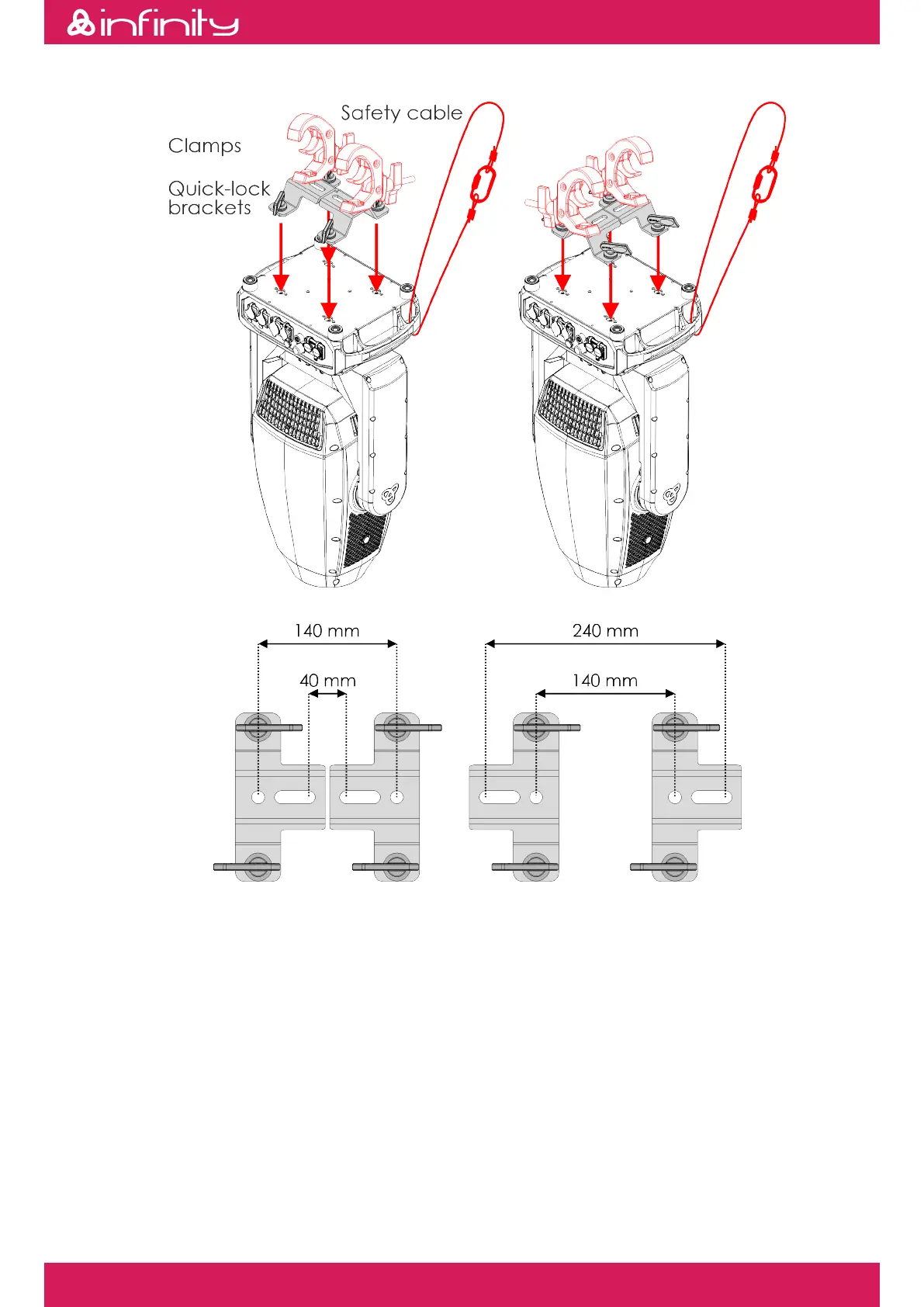 infinity

Safety cable

Clamps

Quick-lock brackets

140 mm

40 mm

240 mm

140 mm