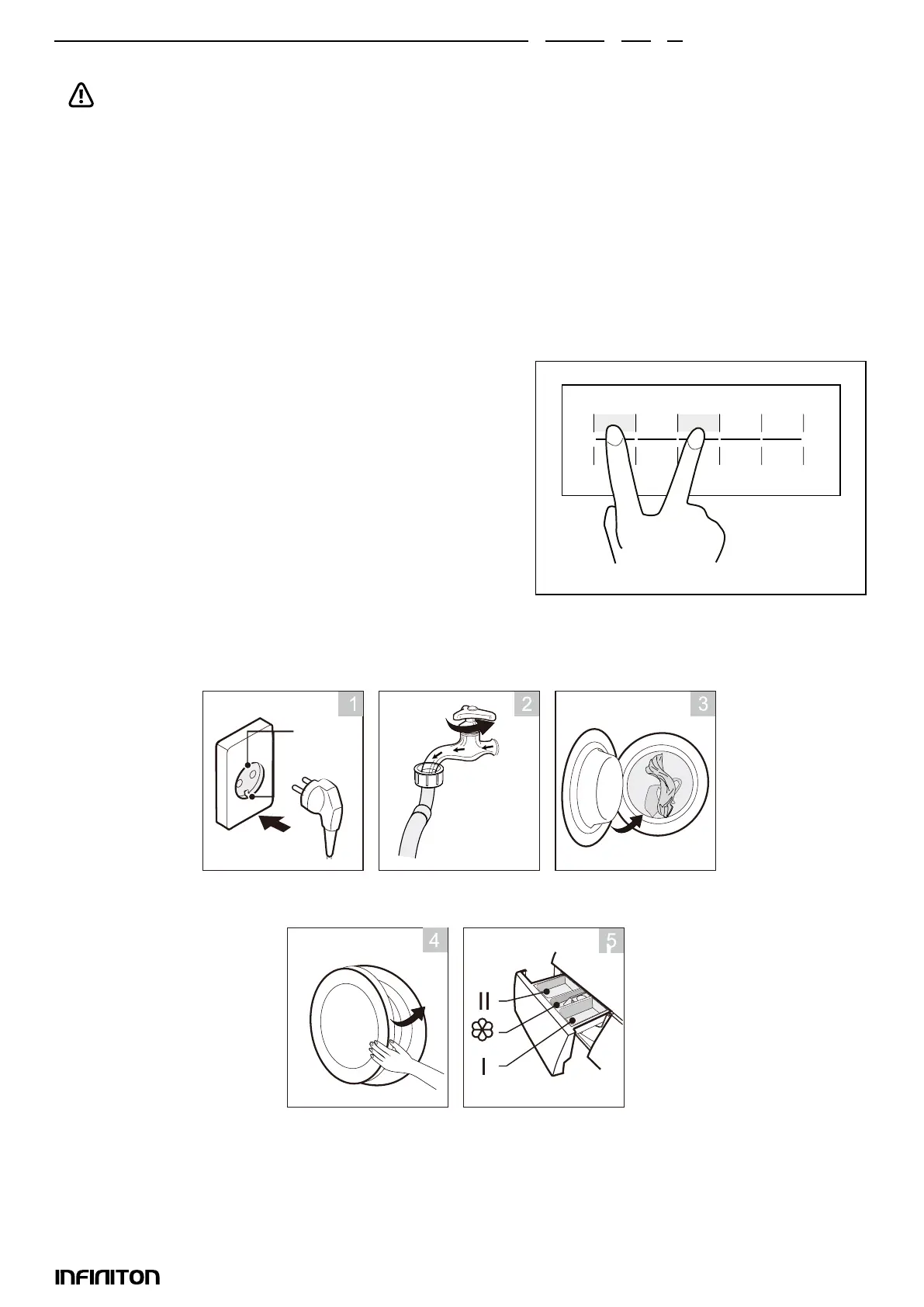 1

2

3

4

5

II

I

INFINITON