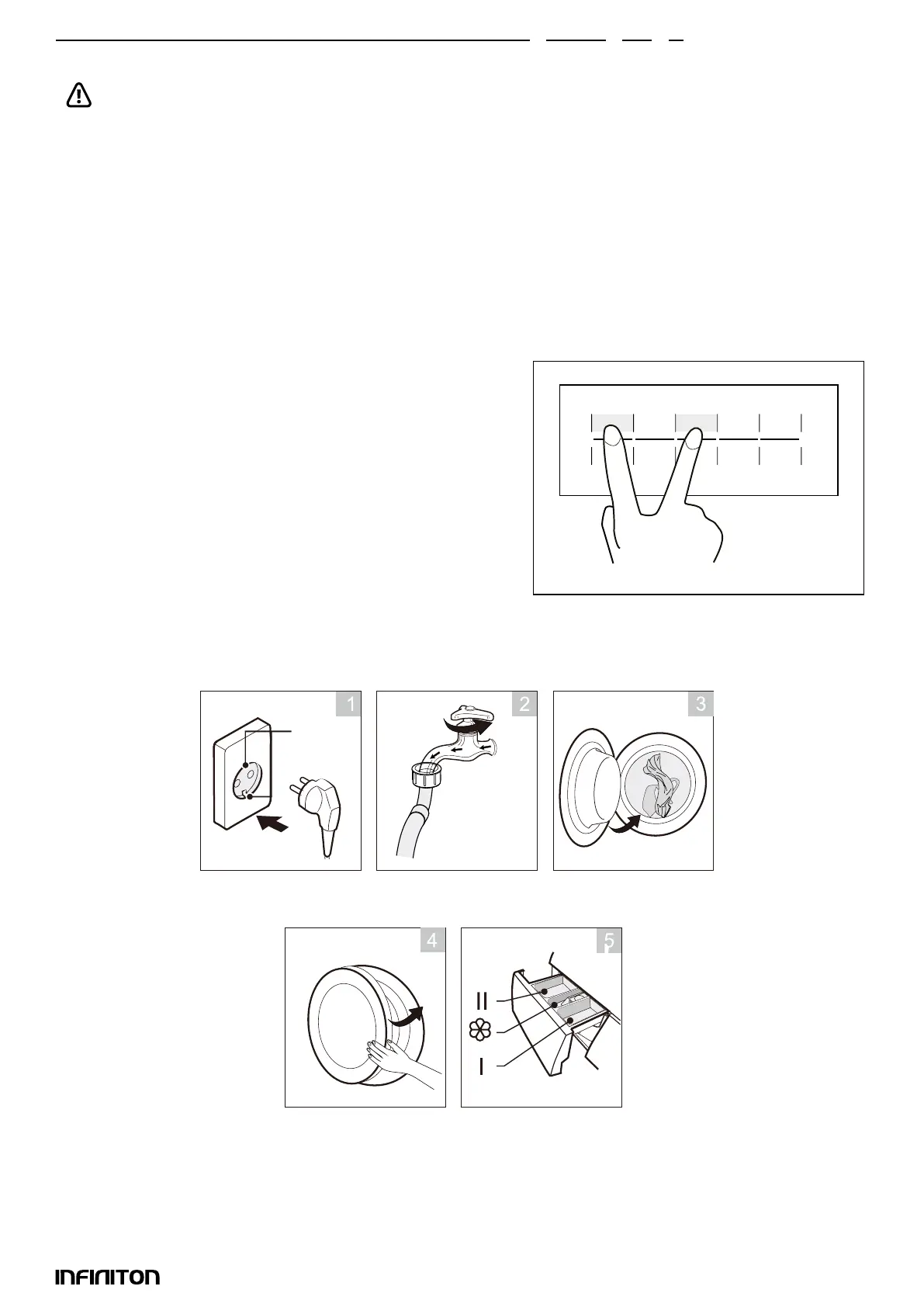 1

2

3

4

5

II

I

INFINITON