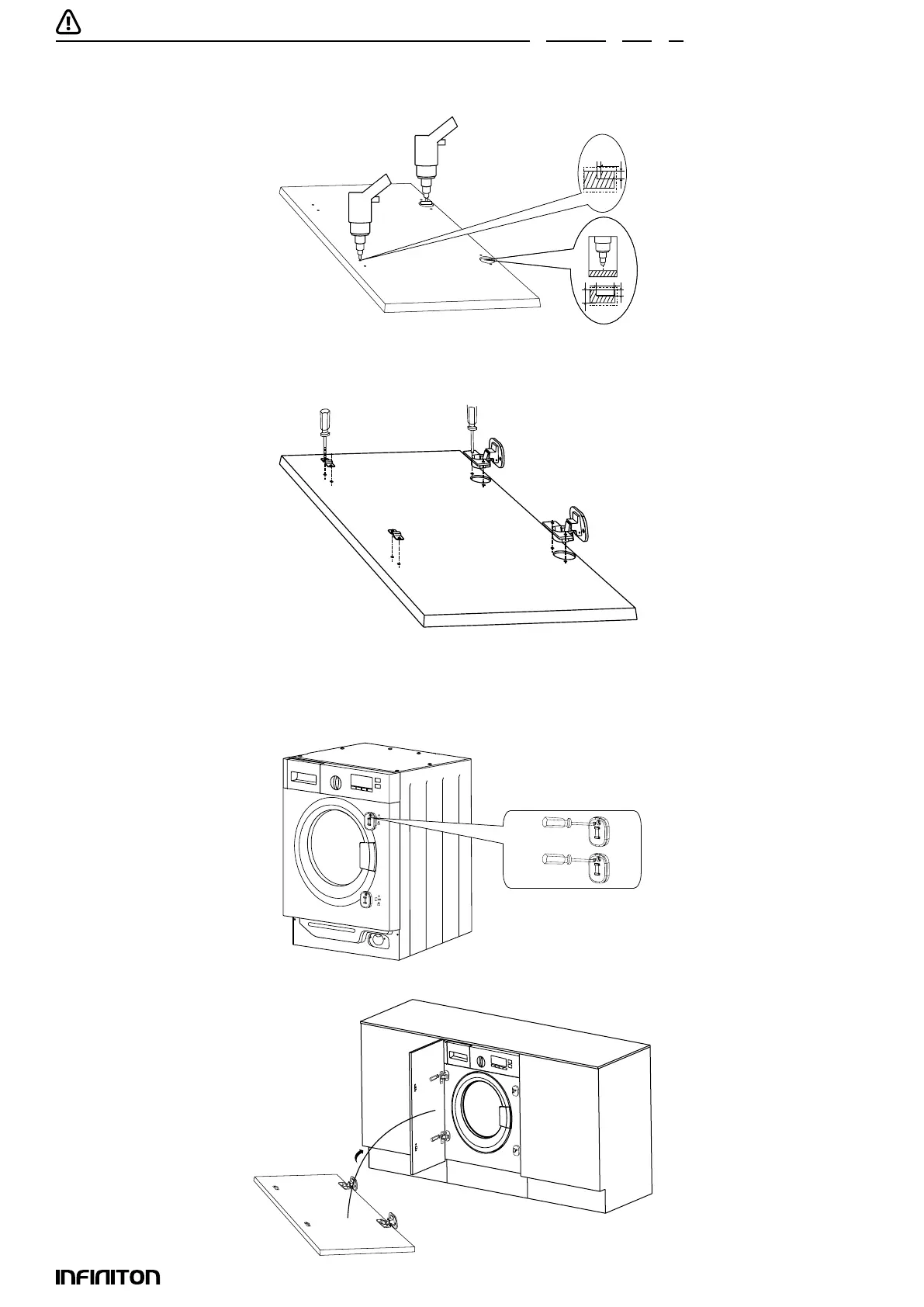 INFINITON