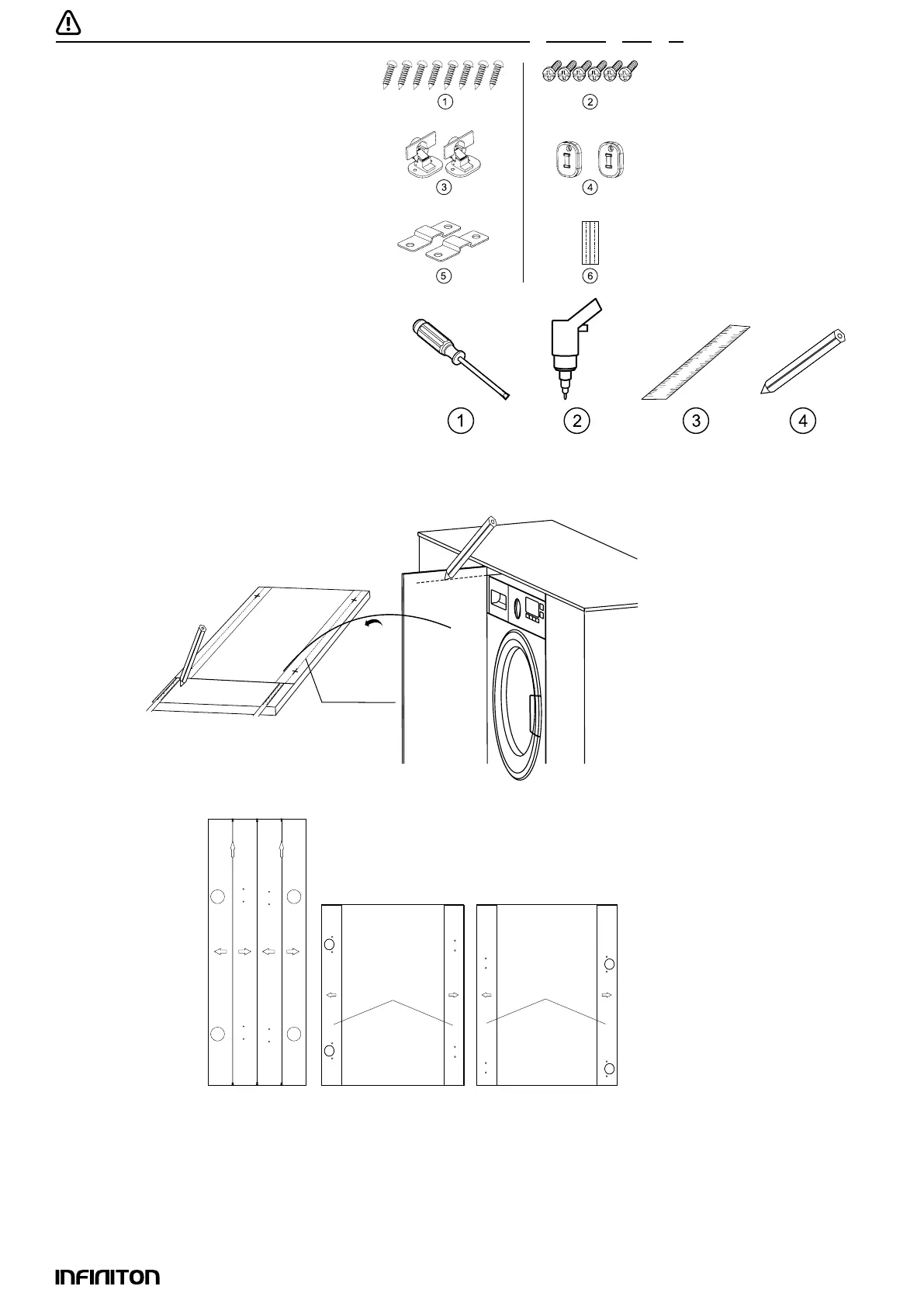 1
2
3
4
5
6

1
2
3
4

INFINITON