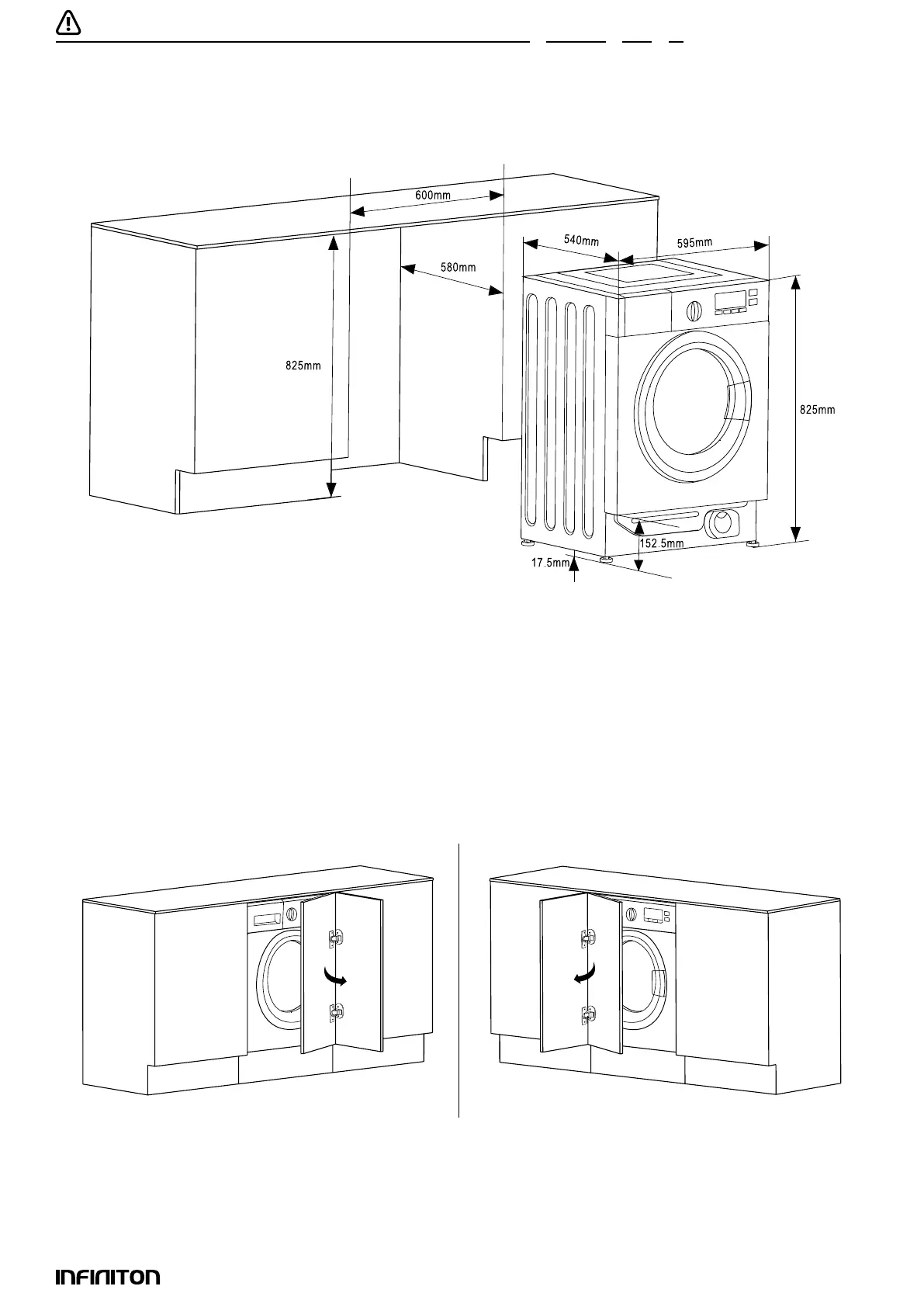 600mm

540mm

595mm

580mm

825mm

825mm

152.5mm

17.5mm

INFINITON