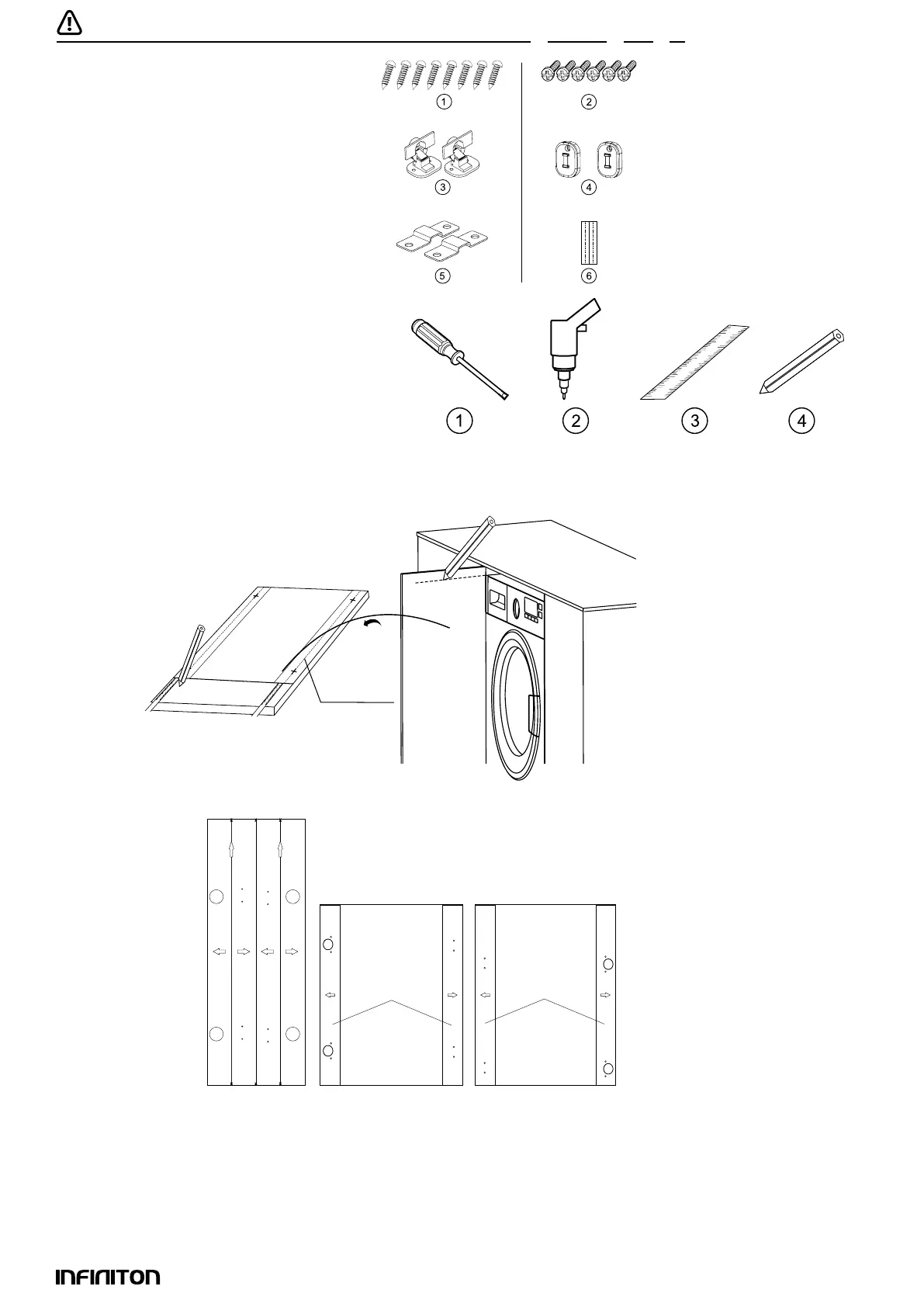 ①

②

③

④

⑤

⑥

1

2

3

4

INFINITON