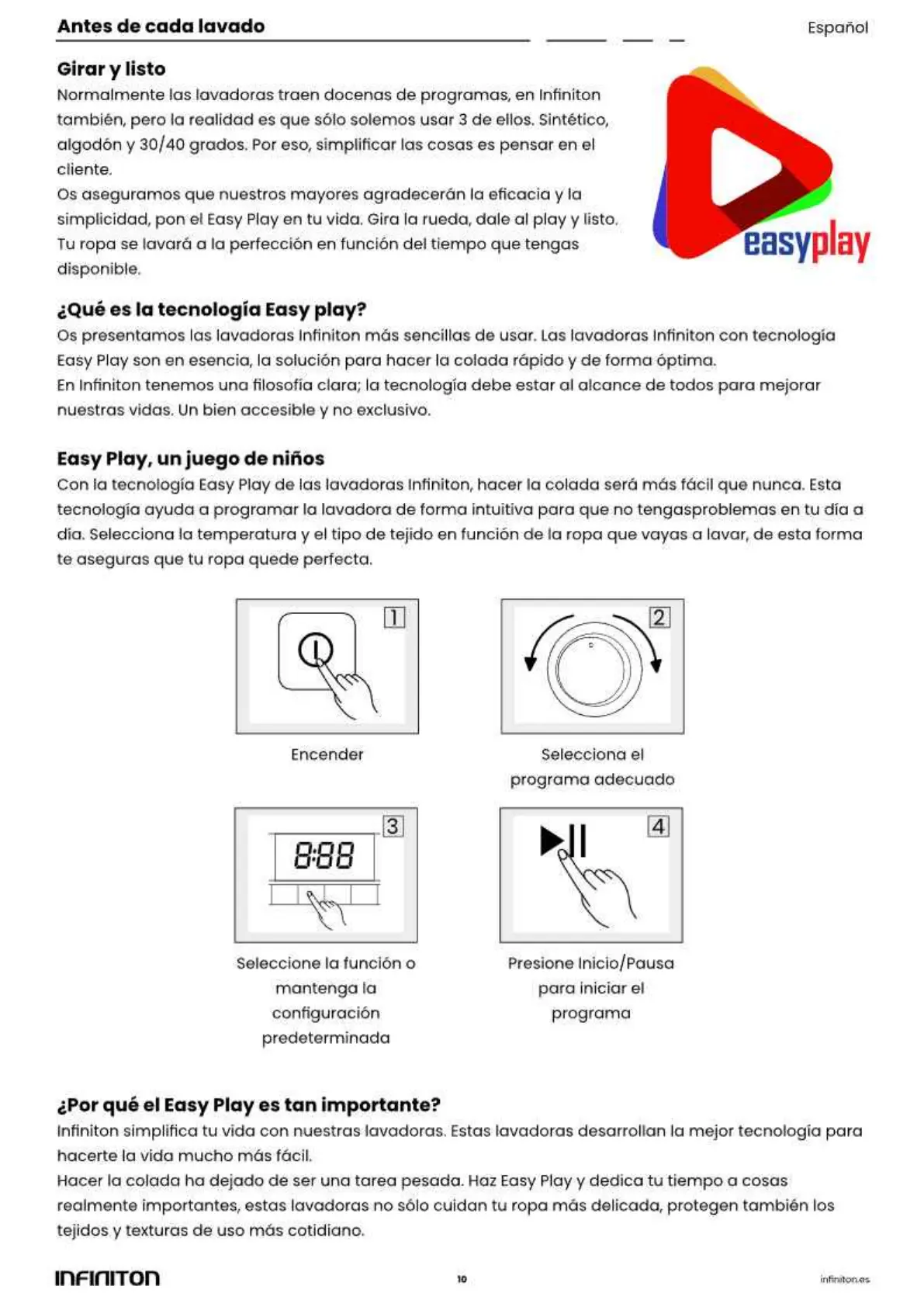 Antes de cada lavado

Español

Girar y listo

Normalmente las lavadoras traen docenas de programas, en Infiniton también, pero la realidad es que sólo solemos usar 3 de ellos. Sintético, algodón y 30/40 grados. Por eso, simplificar las cosas es pensar en el cliente.
Os aseguramos que nuestros mayores agradecerán la eficacia y la simplicidad, pon el Easy Play en tu vida. Gira la rueda, dale al play y listo. Tu ropa se lavará a la perfección en función del tiempo que tengas disponible.

easyplay

¿Qué es la tecnología Easy play?

Os presentamos las lavadoras Infiniton más sencillas de usar. Las lavadoras Infiniton con tecnología Easy Play son en esencia, la solución para hacer la colada rápido y de forma óptima.
En Infiniton tenemos una filosofía clara; la tecnología debe estar al alcance de todos para mejorar nuestras vidas. Un bien accesible y no exclusivo.

Easy Play, un juego de niños

Con la tecnología Easy Play de las lavadoras Infiniton, hacer la colada será más fácil que nunca. Esta tecnología ayuda a programar la lavadora de forma intuitiva para que no tengasproblemas en tu día a día. Selecciona la temperatura y el tipo de tejido en función de la ropa que vayas a lavar, de esta forma te aseguras que tu ropa quede perfecta.

1

Encender

2

Selecciona el programa adecuado

3

8:88

Seleccione la función o mantenga la configuración predeterminada

4

Presione Inicio/Pausa para iniciar el programa

¿Por qué el Easy Play es tan importante?

Infiniton simplifica tu vida con nuestras lavadoras. Estas lavadoras desarrollan la mejor tecnología para hacerte la vida mucho más fácil.
Hacer la colada ha dejado de ser una tarea pesada. Haz Easy Play y dedica tu tiempo a cosas realmente importantes, estas lavadoras no sólo cuidan tu ropa más delicada, protegen también los tejidos y texturas de uso más cotidiano.

INFINITON

10

infiniton.es