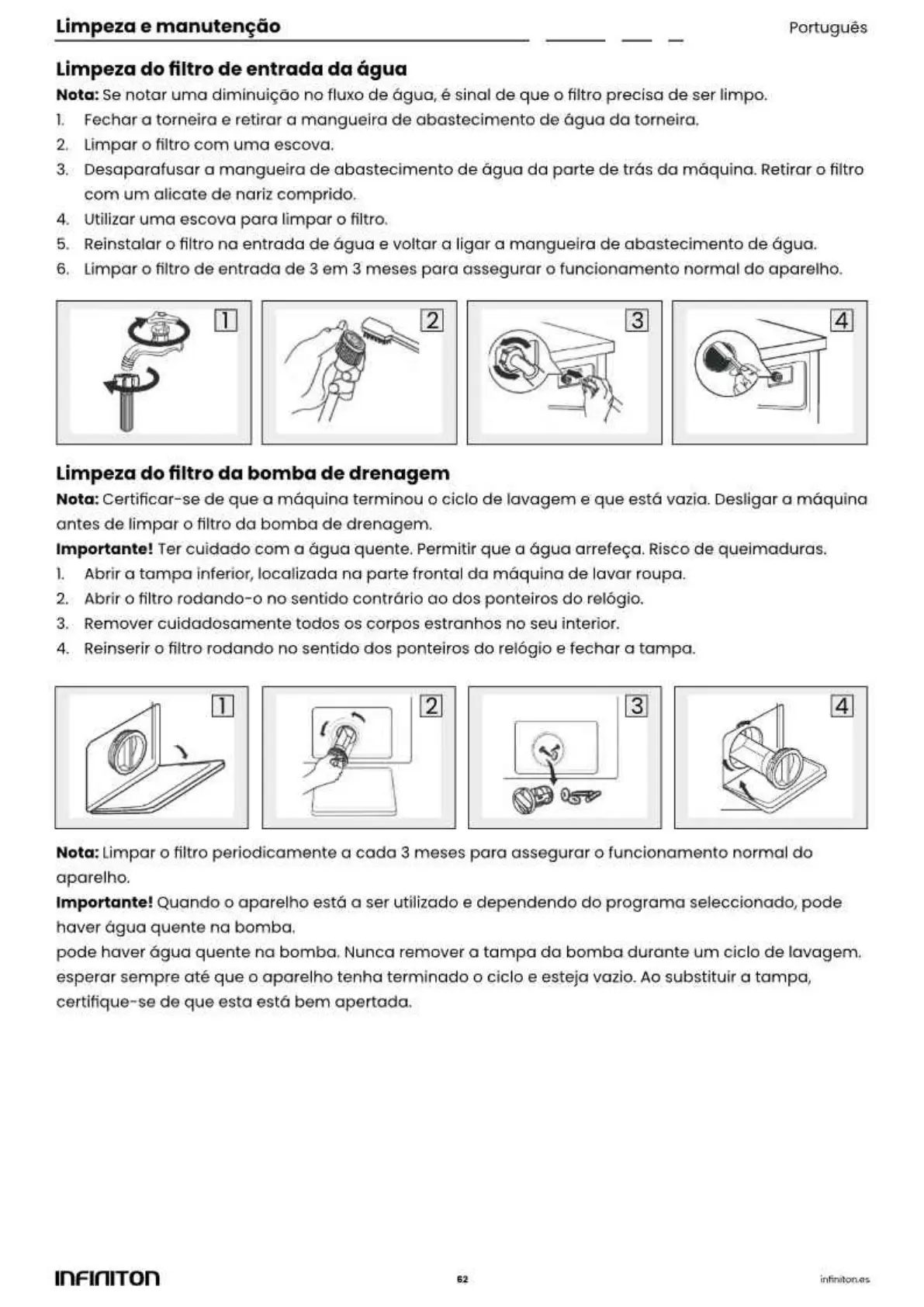 Limpeza e manutenção

Português

Limpeza do filtro de entrada da água

Nota: Se notar uma diminuição no fluxo de água, é sinal de que o filtro precisa de ser limpo.

1. Fechar a torneira e retirar a mangueira de abastecimento de água da torneira.
2. Limpar o filtro com uma escova.
3. Desaparafusar a mangueira de abastecimento de água da parte de trás da máquina. Retirar o filtro com um alicate de nariz comprido.
4. Utilizar uma escova para limpar o filtro.
5. Reinstalar o filtro na entrada de água e voltar a ligar a mangueira de abastecimento de água.
6. Limpar o filtro de entrada de 3 em 3 meses para assegurar o funcionamento normal do aparelho.

1

2

3

4

Limpeza do filtro da bomba de drenagem

Nota: Certificar-se de que a máquina terminou o ciclo de lavagem e que está vazia. Desligar a máquina antes de limpar o filtro da bomba de drenagem.

Importante! Ter cuidado com a água quente. Permitir que a água arrefeça. Risco de queimaduras.

1. Abrir a tampa inferior, localizada na parte frontal da máquina de lavar roupa.
2. Abrir o filtro rodando-o no sentido contrário ao dos ponteiros do relógio.
3. Remover cuidadosamente todos os corpos estranhos no seu interior.
4. Reinserir o filtro rodando no sentido dos ponteiros do relógio e fechar a tampa.

1

2

3

4

Nota: Limpar o filtro periodicamente a cada 3 meses para assegurar o funcionamento normal do aparelho.

Importante! Quando o aparelho está a ser utilizado e dependendo do programa seleccionado, pode haver água quente na bomba.

pode haver água quente na bomba. Nunca remover a tampa da bomba durante um ciclo de lavagem. esperar sempre até que o aparelho tenha terminado o ciclo e esteja vazio. Ao substituir a tampa, certifique-se de que esta está bem apertada.

INFINITON

62

infiniton.es