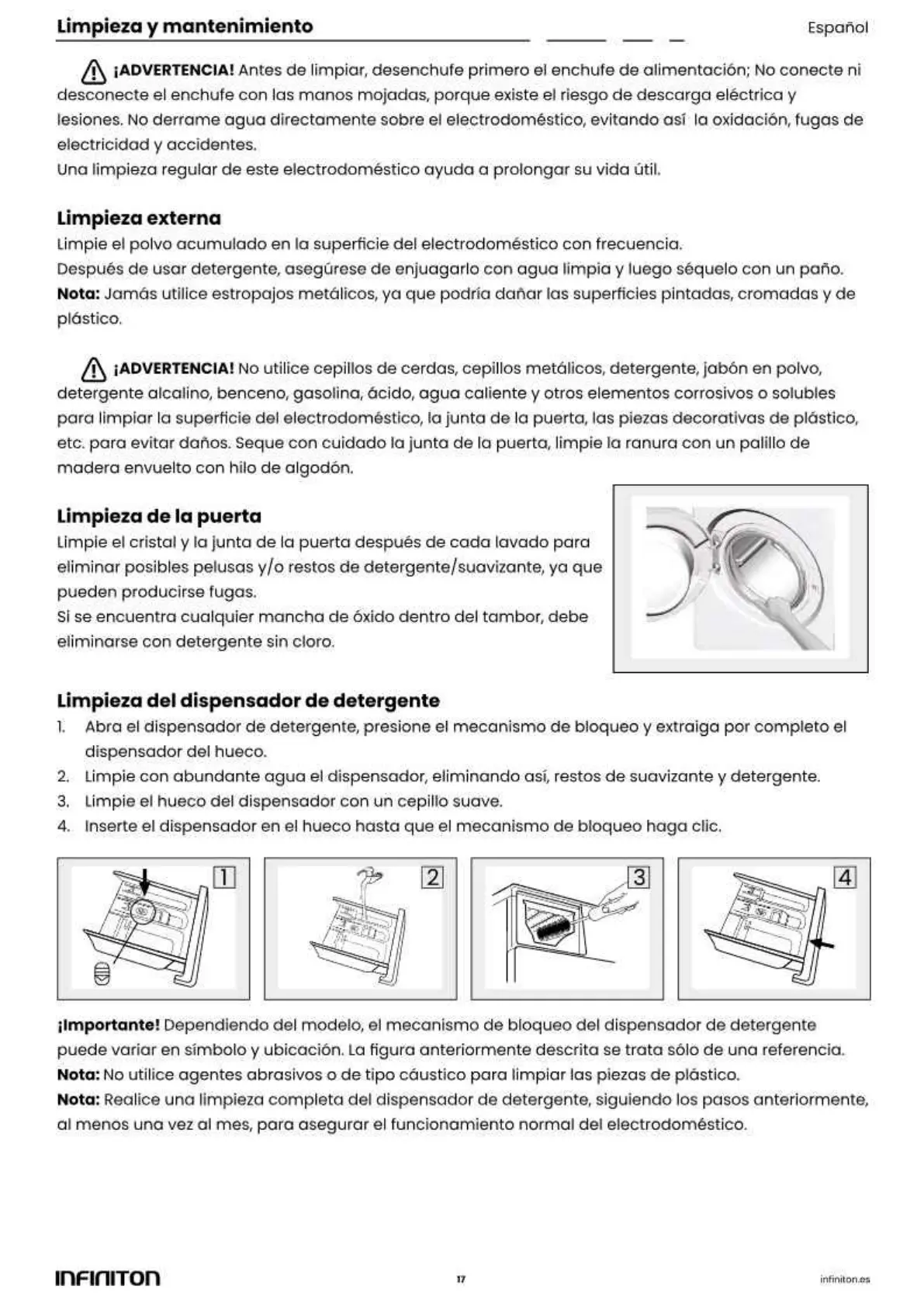 Limpieza y mantenimiento

Español

¡ADVERTENCIA! Antes de limpiar, desenchufe primero el enchufe de alimentación; No conecte ni desconecte el enchufe con las manos mojadas, porque existe el riesgo de descarga eléctrica y lesiones. No derrame agua directamente sobre el electrodoméstico, evitando así la oxidación, fugas de electricidad y accidentes.
Una limpieza regular de este electrodoméstico ayuda a prolongar su vida útil.

Limpieza externa
Limpie el polvo acumulado en la superficie del electrodoméstico con frecuencia.
Después de usar detergente, asegúrese de enjuagarlo con agua limpia y luego séquelo con un paño.
Nota: Jamás utilice estropajos metálicos, ya que podría dañar las superficies pintadas, cromadas y de plástico.

¡ADVERTENCIA! No utilice cepillos de cerdas, cepillos metálicos, detergente, jabón en polvo, detergente alcalino, benceno, gasolina, ácido, agua caliente y otros elementos corrosivos o solubles para limpiar la superficie del electrodoméstico, la junta de la puerta, las piezas decorativas de plástico, etc. para evitar daños. Seque con cuidado la junta de la puerta, limpie la ranura con un palillo de madera envuelto con hilo de algodón.

Limpieza de la puerta
Limpie el cristal y la junta de la puerta después de cada lavado para eliminar posibles pelusas y/o restos de detergente/suavizante, ya que pueden producirse fugas.
Si se encuentra cualquier mancha de óxido dentro del tambor, debe eliminarse con detergente sin cloro.

Limpieza del dispensador de detergente
1. Abra el dispensador de detergente, presione el mecanismo de bloqueo y extraiga por completo el dispensador del hueco.
2. Limpie con abundante agua el dispensador, eliminando así, restos de suavizante y detergente.
3. Limpie el hueco del dispensador con un cepillo suave.
4. Inserte el dispensador en el hueco hasta que el mecanismo de bloqueo haga clic.

1 2 3 4

¡Importante! Dependiendo del modelo, el mecanismo de bloqueo del dispensador de detergente puede variar en símbolo y ubicación. La figura anteriormente descrita se trata sólo de una referencia.
Nota: No utilice agentes abrasivos o de tipo cáustico para limpiar las piezas de plástico.
Nota: Realice una limpieza completa del dispensador de detergente, siguiendo los pasos anteriormente, al menos una vez al mes, para asegurar el funcionamiento normal del electrodoméstico.

INFINITON
17
infiniton.es