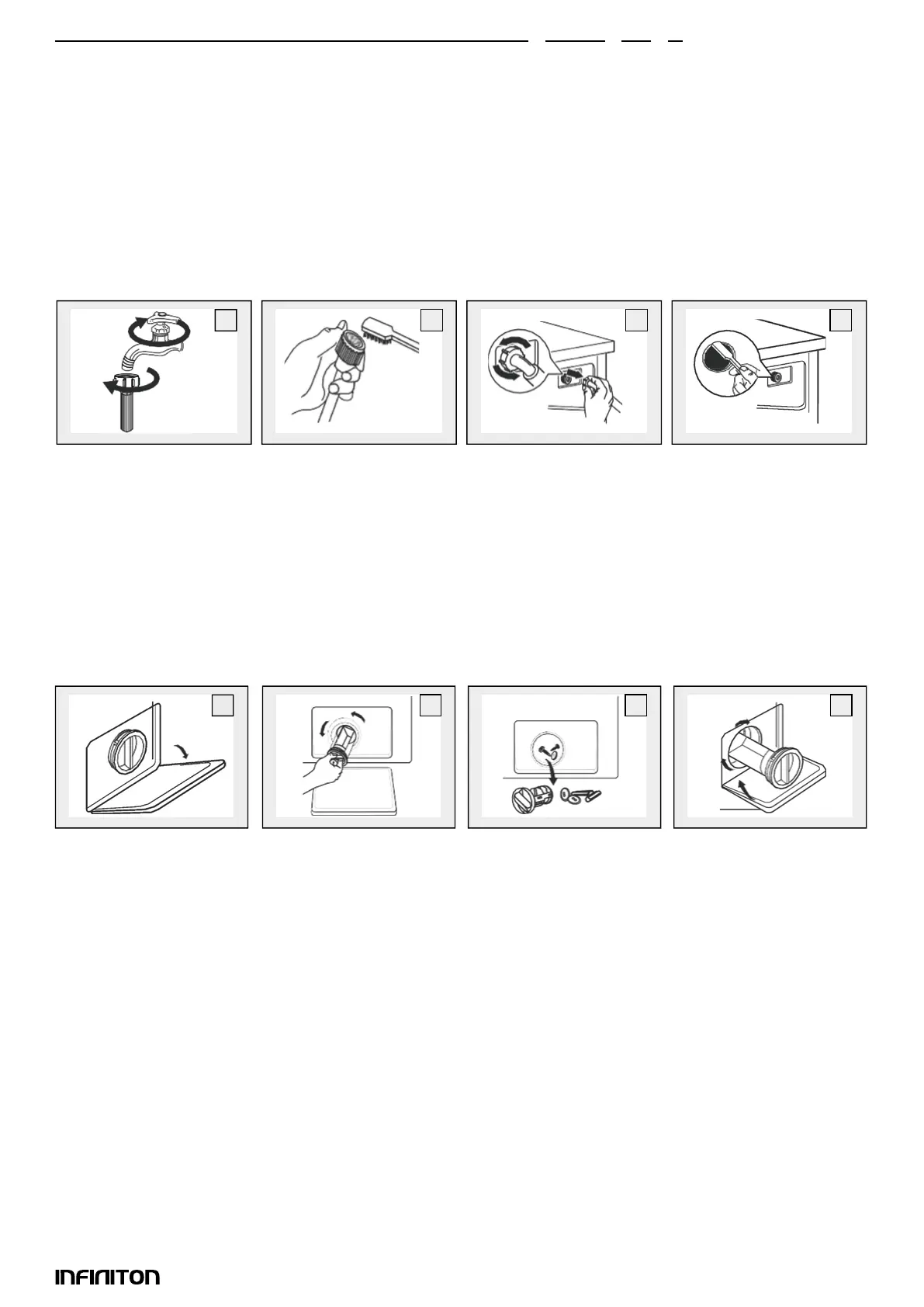 INFINITON