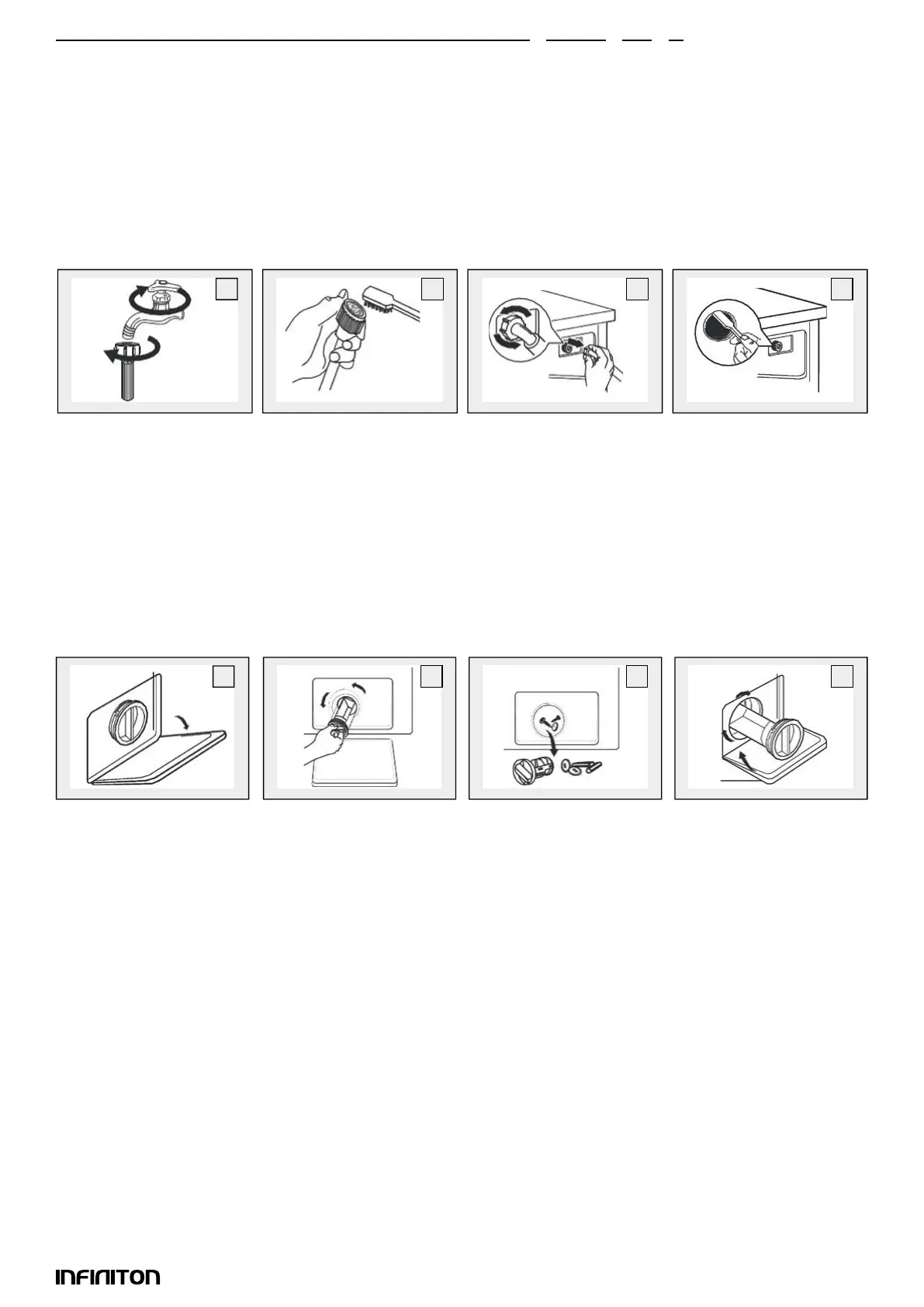 INFINITON