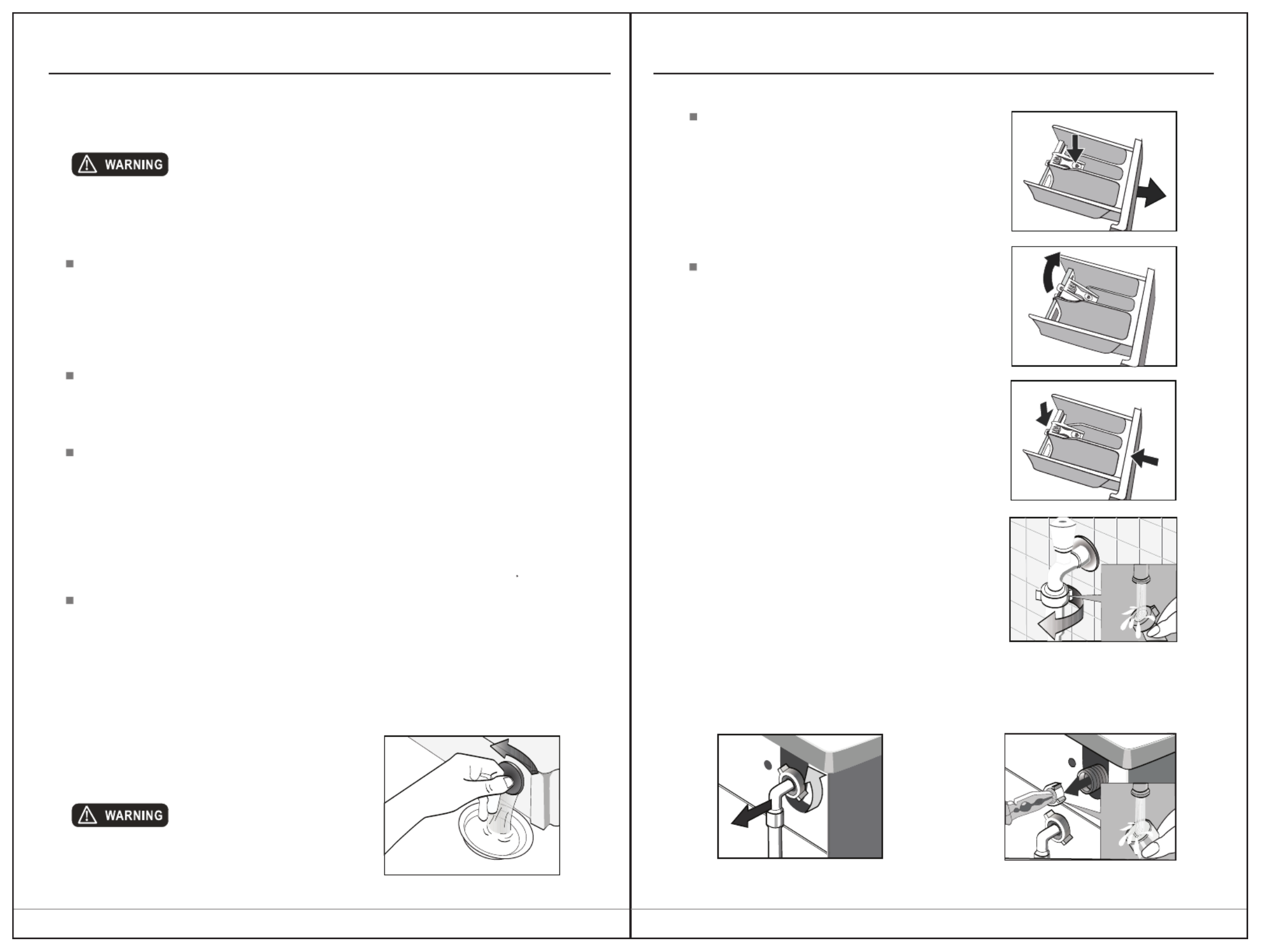 WARNING

WARNING