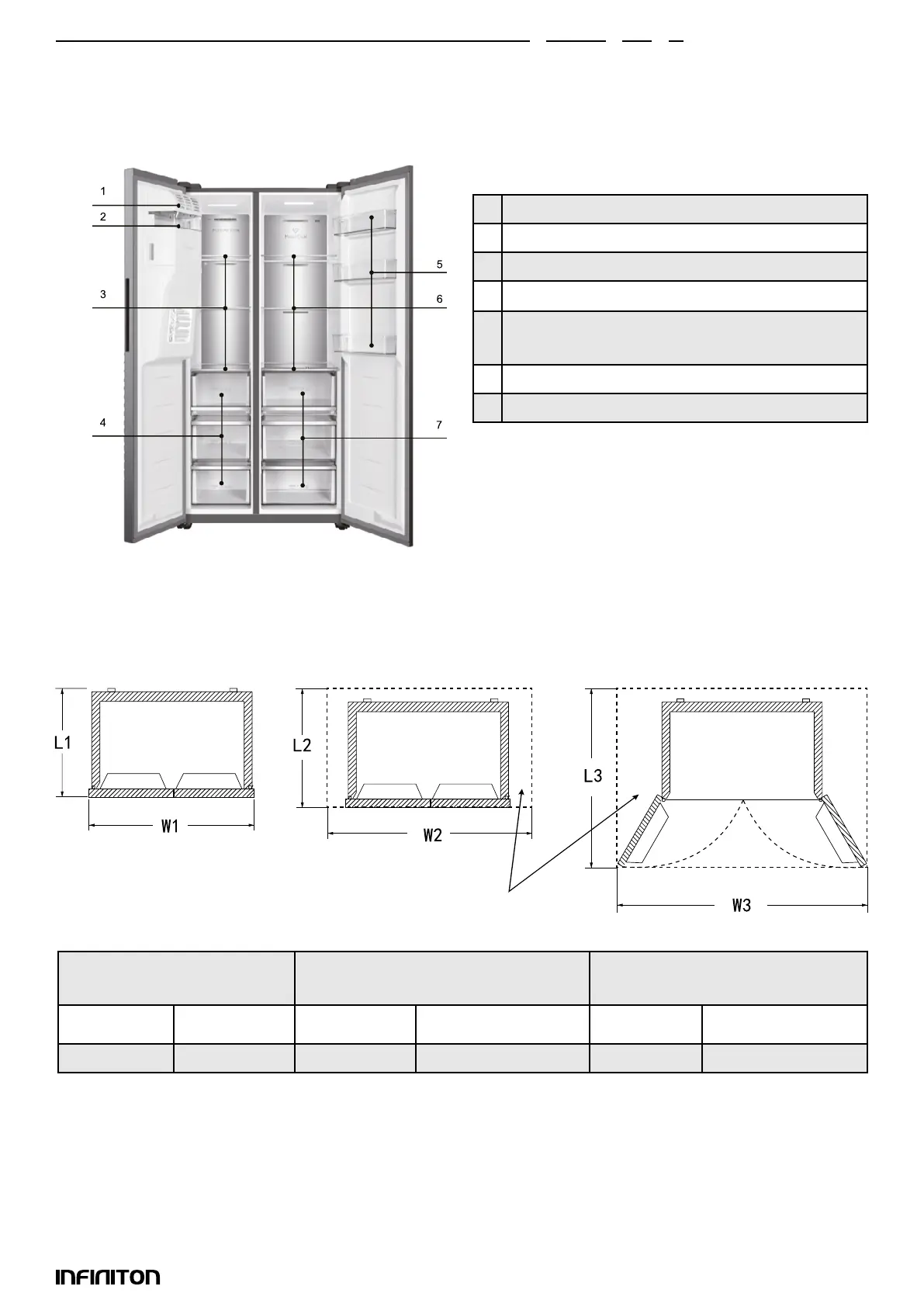 1

2

3

4

5

6

7

L1

W1

L2

W2

L3

W3

INFINITON