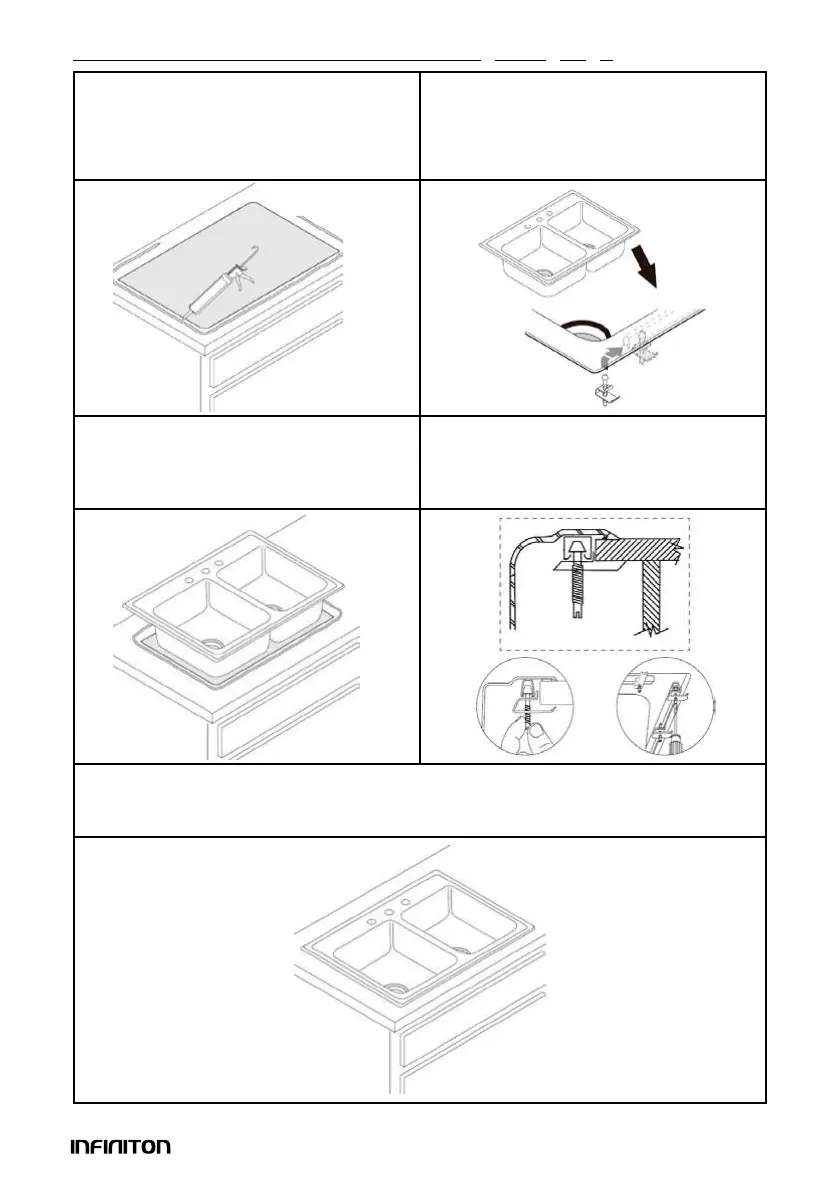 INFINITON