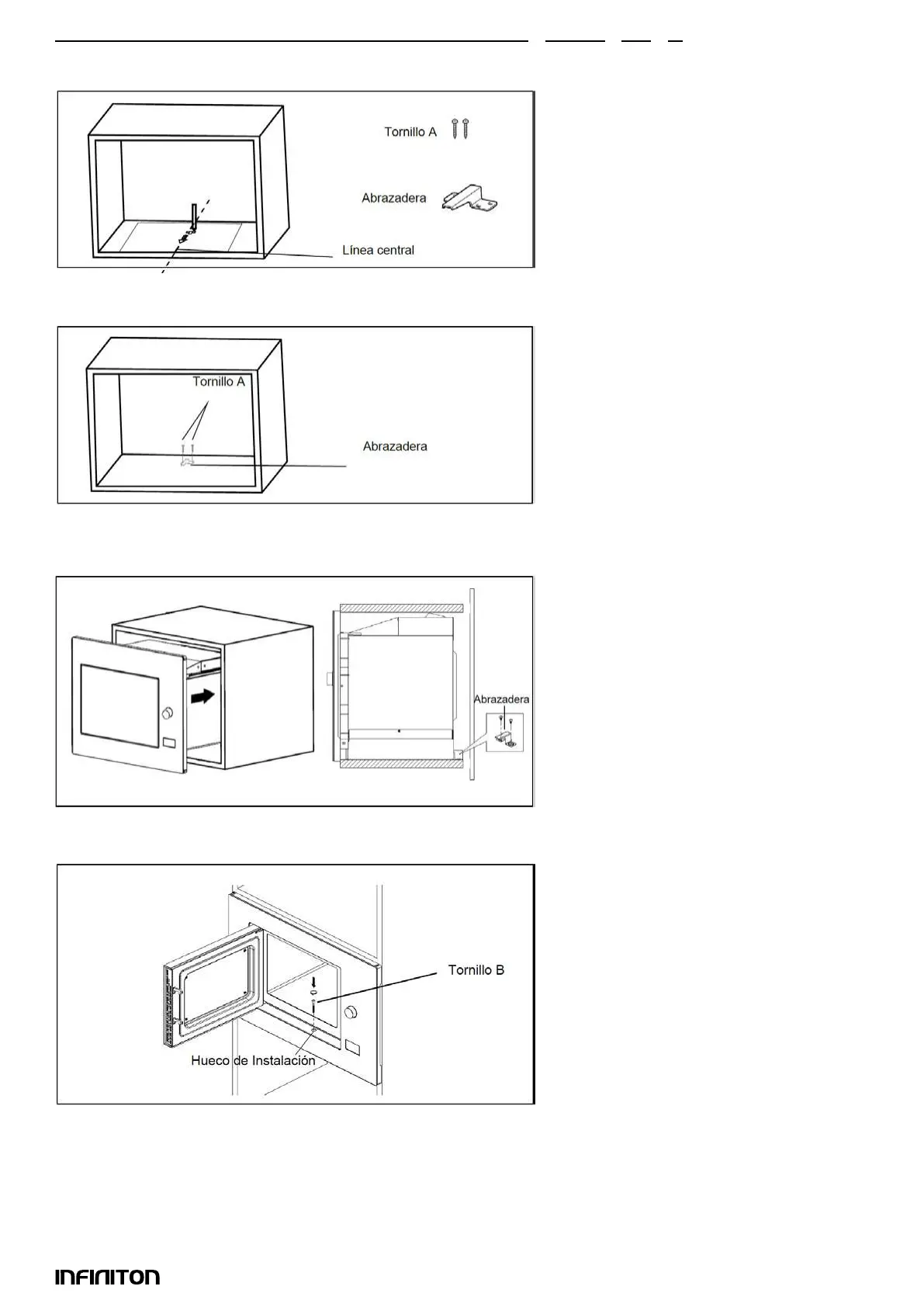 Tornillo A

Abrazadera

Línea central

Tornillo A

Abrazadera

Abrazadera

Tornillo B

Hueco de Instalación

INFINITON