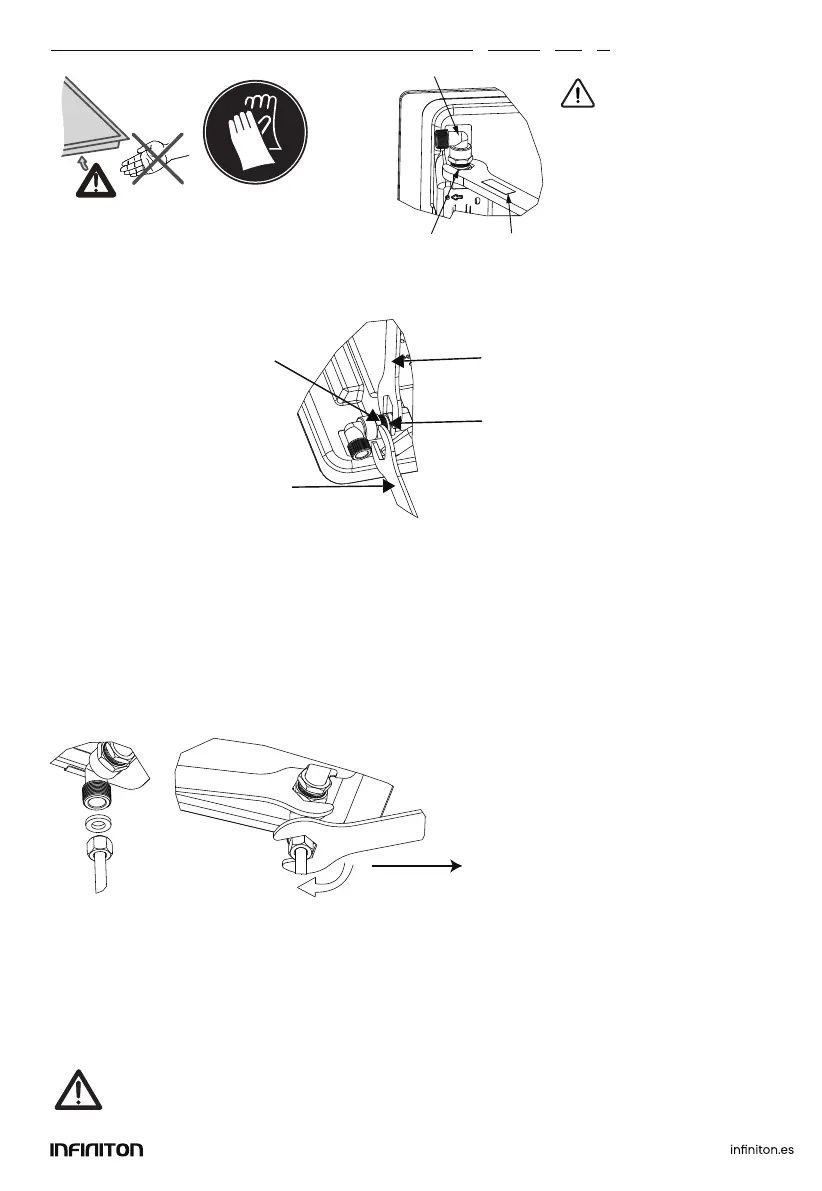 INFINITON

infiniton.es