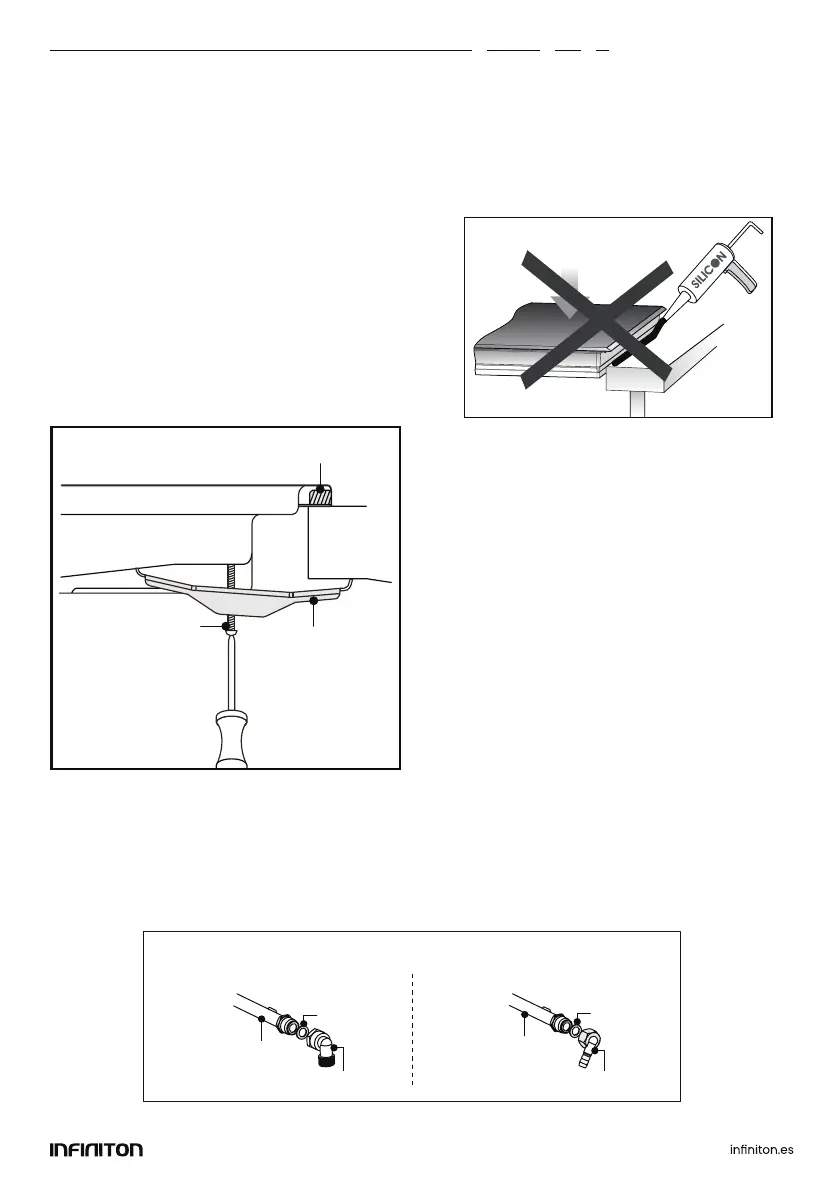 SILICON

INFINITON

infiniton.es