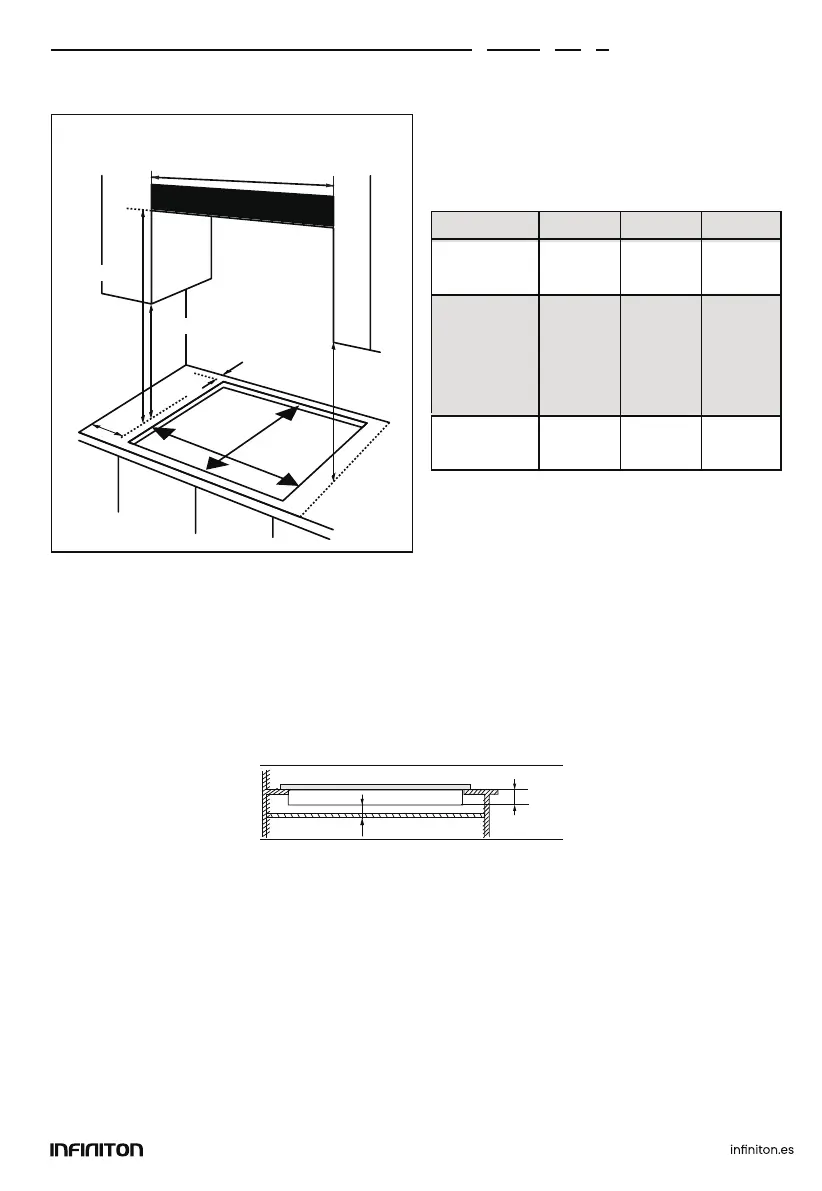 INFINITON

infiniton.es