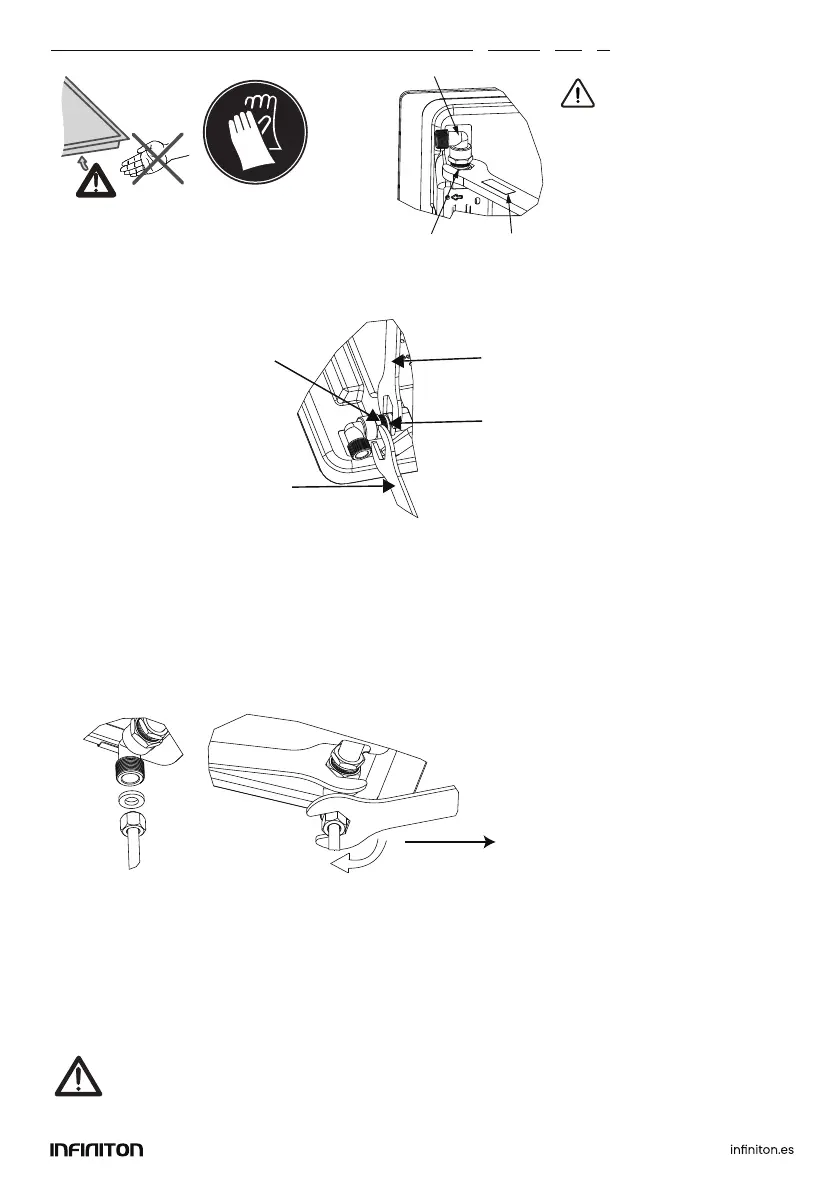 INFINITON

infiniton.es