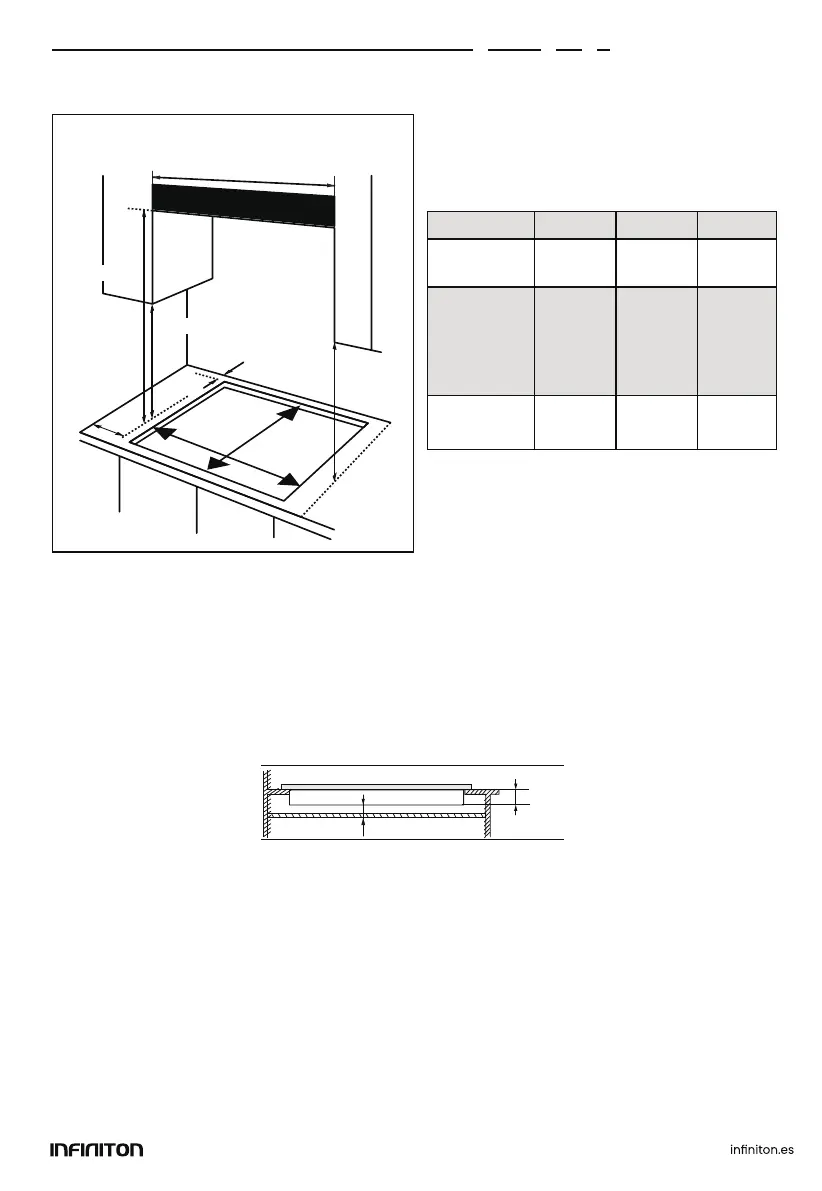 INFINITON

infiniton.es