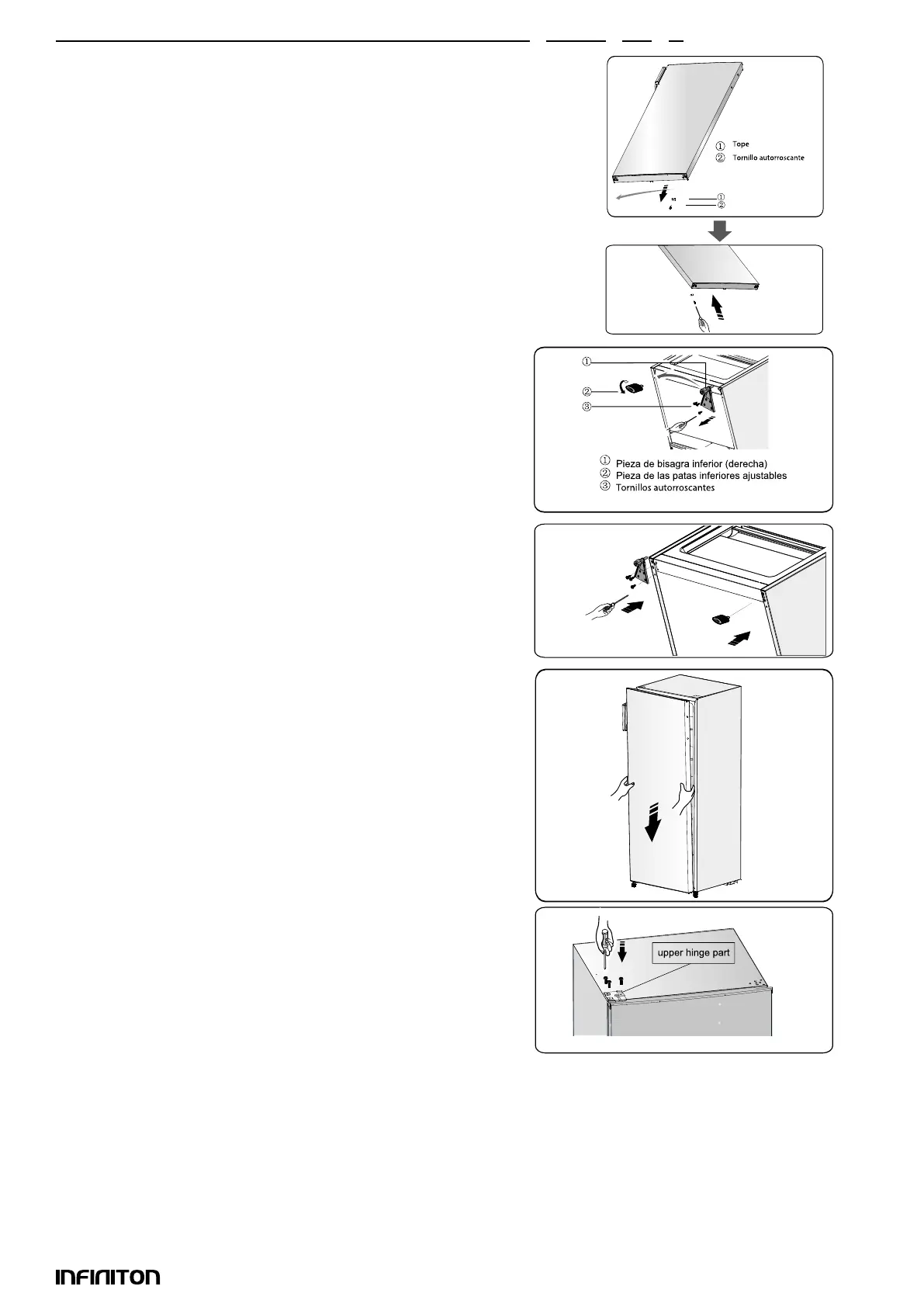 ① Tope
② Tornillo autorroscante

①
②

①
②
③

① Pieza de bisagra inferior (derecha)
② Pieza de las patas inferiores ajustables
③ Tornillos autorroscantes

upper hinge part

INFINITON