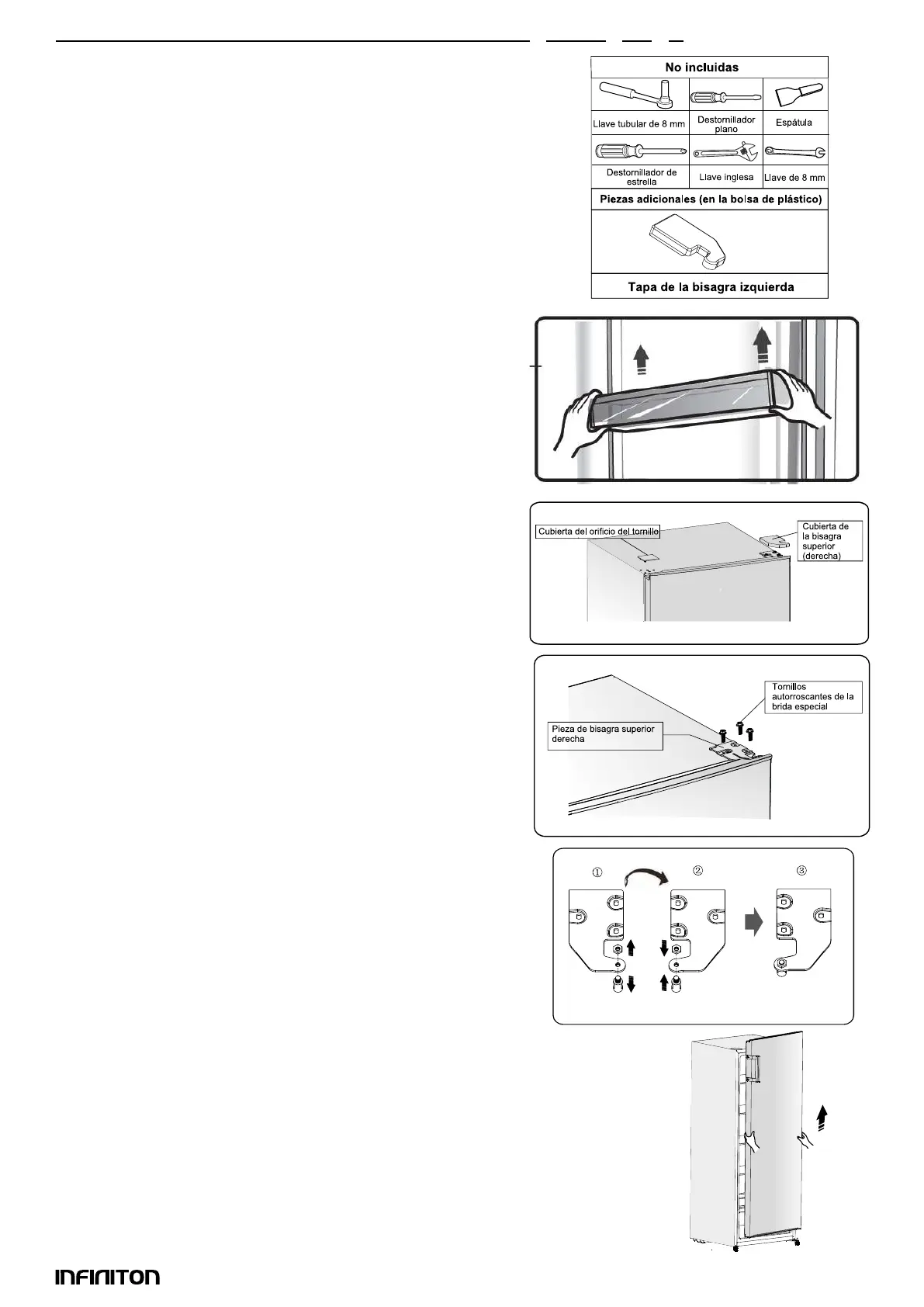 | No incluidas | | |
|---|---|---|
| Llave tubular de 8 mm | Destornillador plano | Espátula |
| Destornillador de estrella | Llave inglesa | Llave de 8 mm |
| Piezas adicionales (en la bolsa de plástico) | | |
| Tapa de la bisagra izquierda | | |

Cubierta del orificio del tornillo

Cubierta de la bisagra superior (derecha)

Tornillos autorroscantes de la brida especial

Pieza de bisagra superior derecha

①

②

③

INFINITON