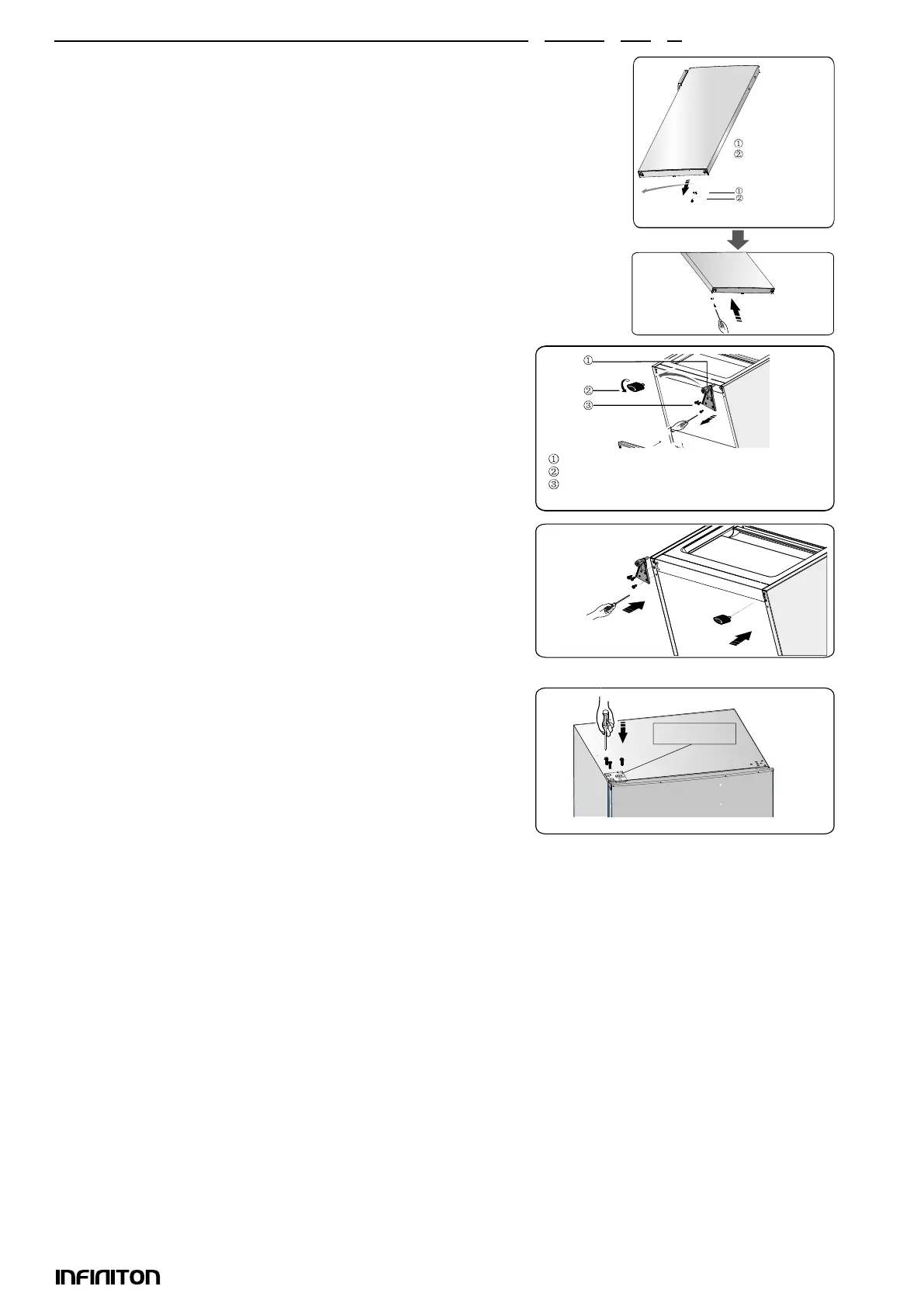 ①
②

①
②

①
②
③

①
②
③

INFINITON