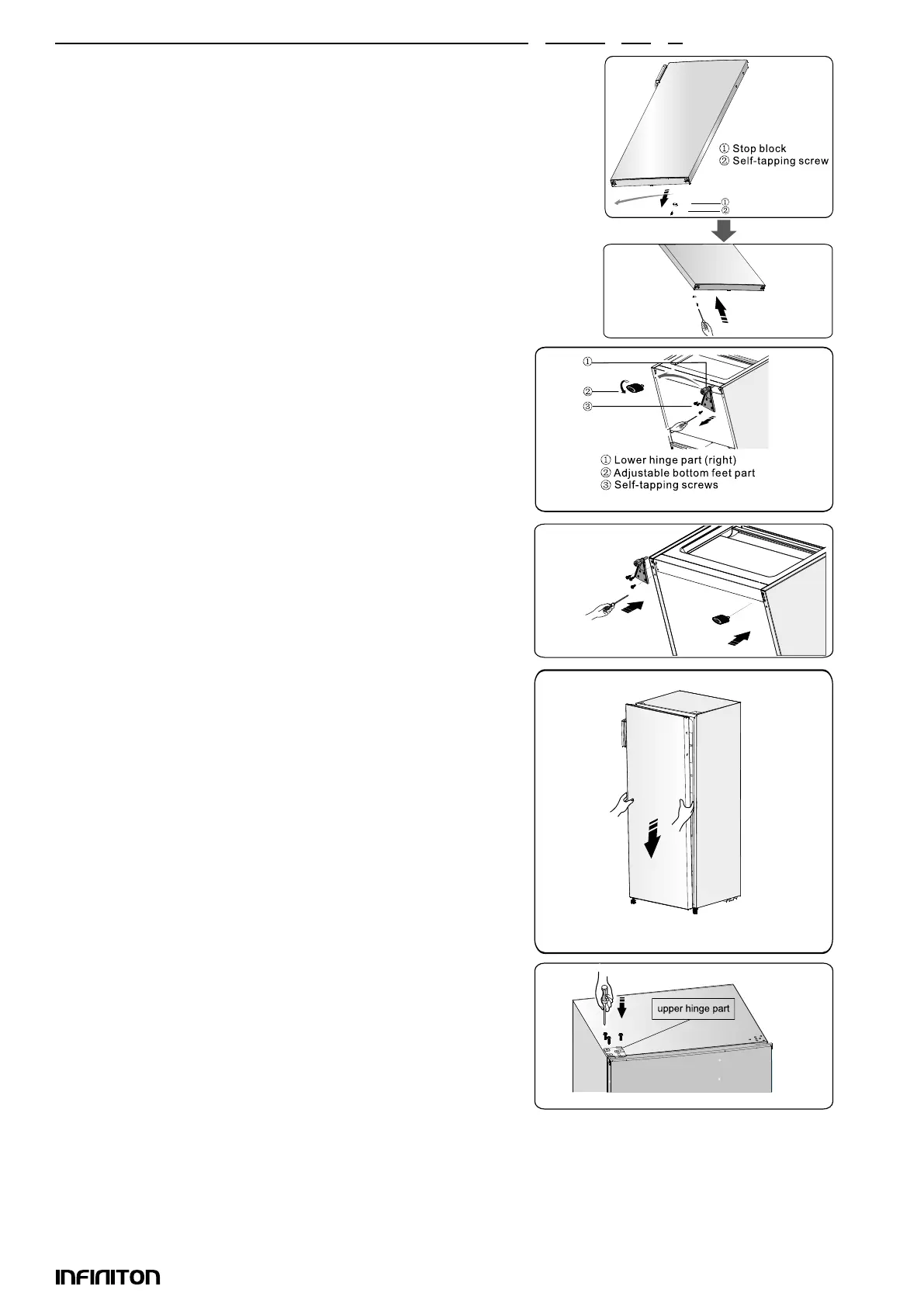 ① Stop block
② Self-tapping screw
①
②

①
②
③
① Lower hinge part (right)
② Adjustable bottom feet part
③ Self-tapping screws

upper hinge part

INFINITON