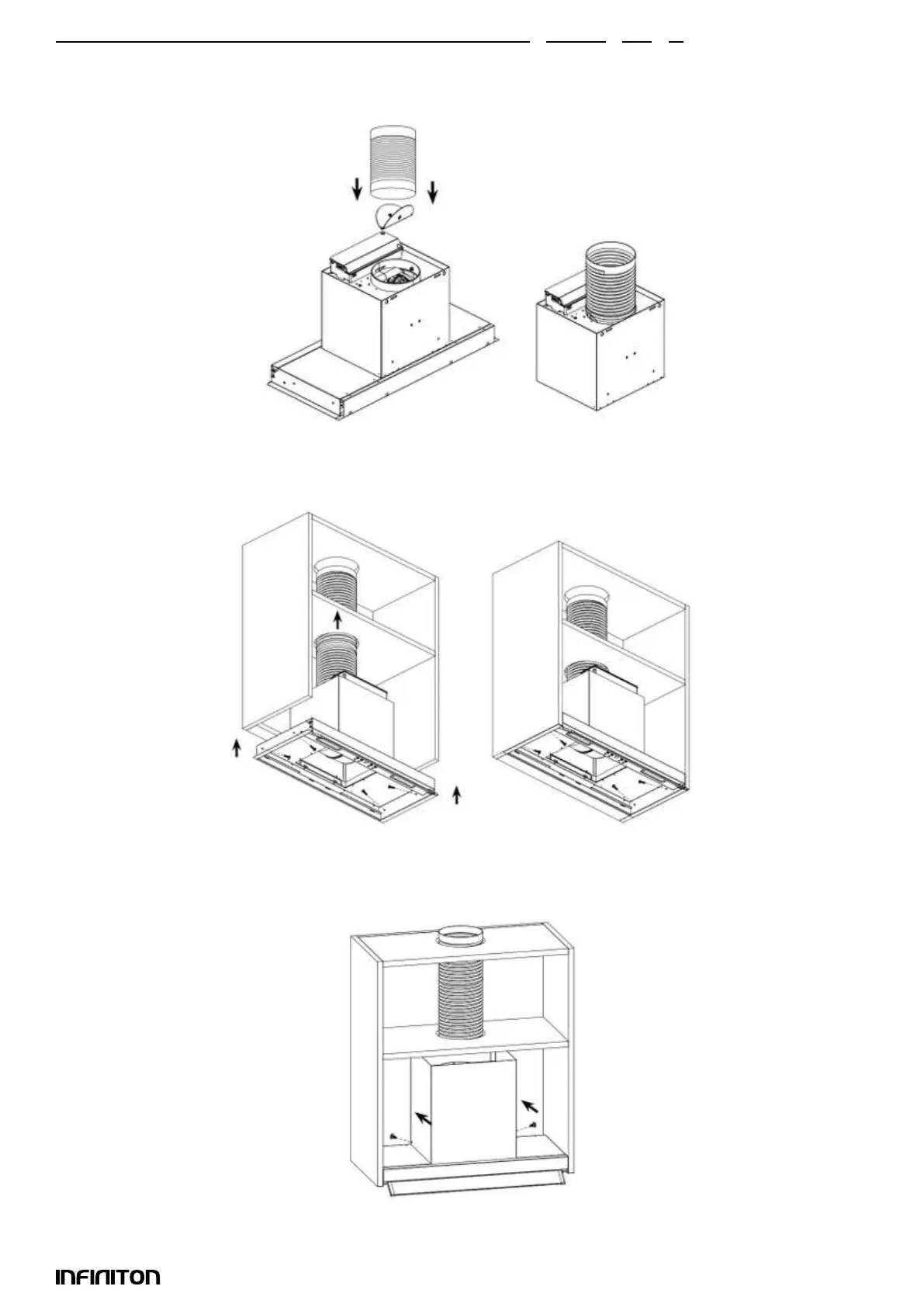 INFINITON