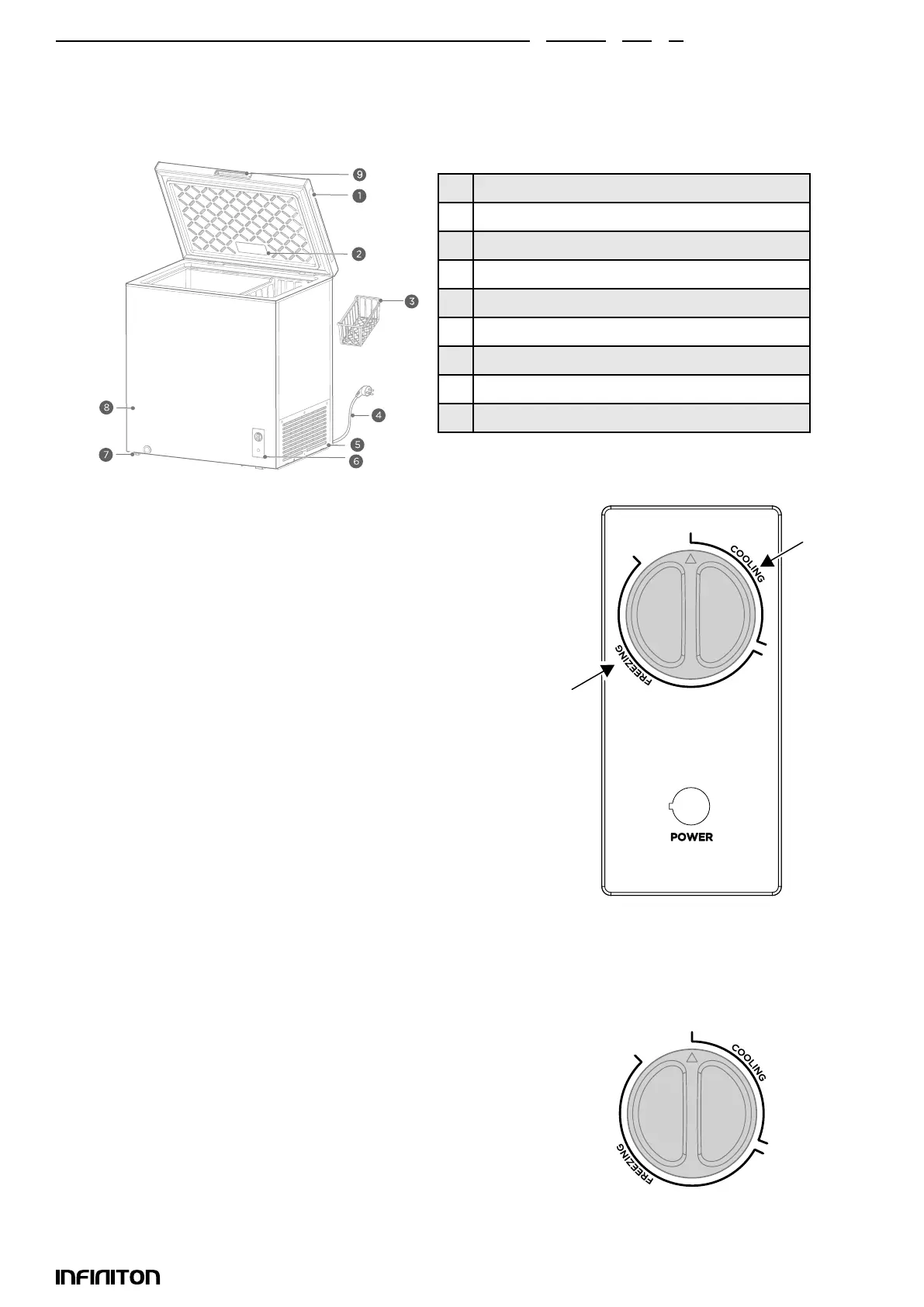 9
1
2
3
8
4
5
7
6

COOLING
FREEZING
POWER

COOLING
FREEZING

INFINITON