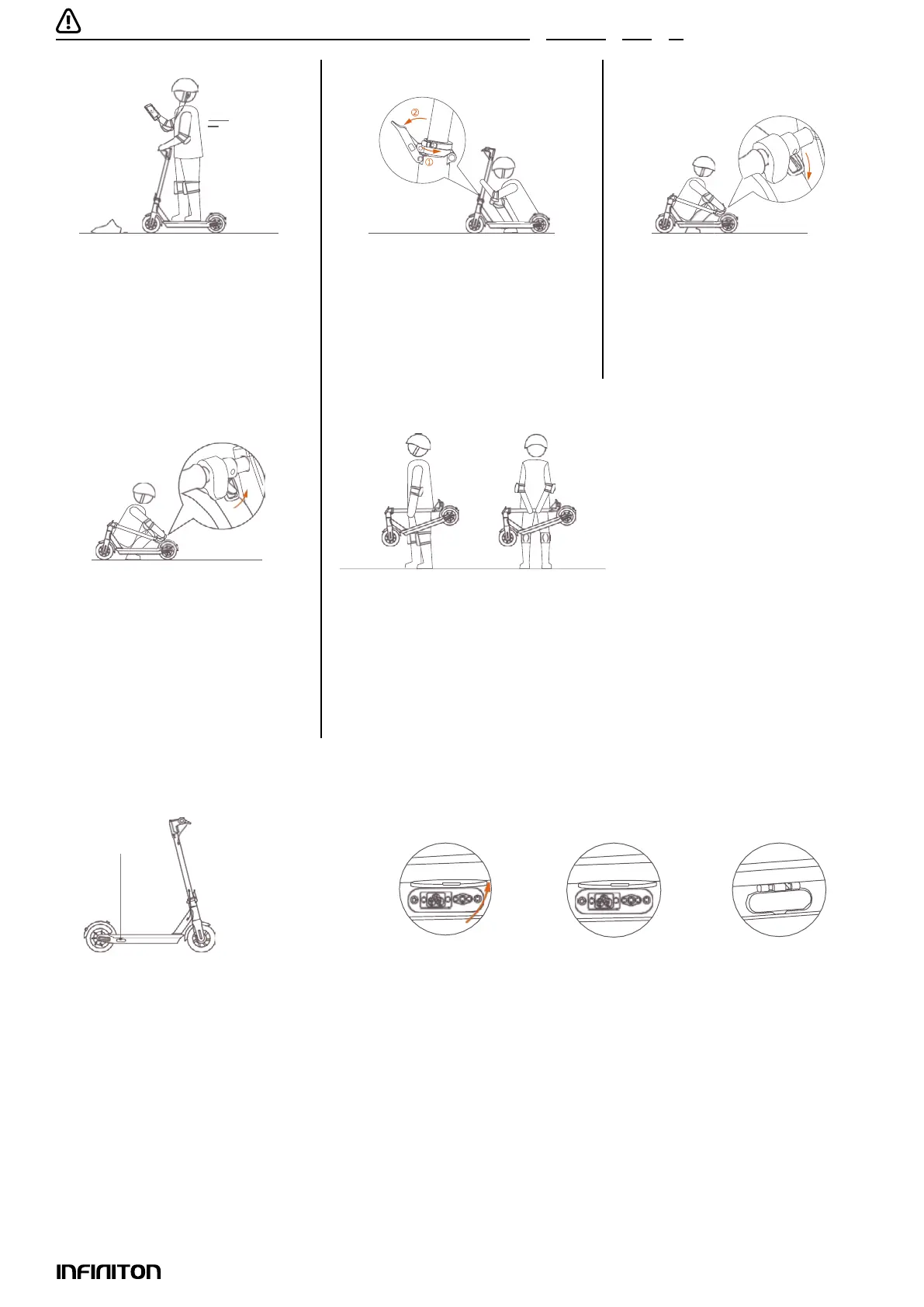 ②
①

INFINITON