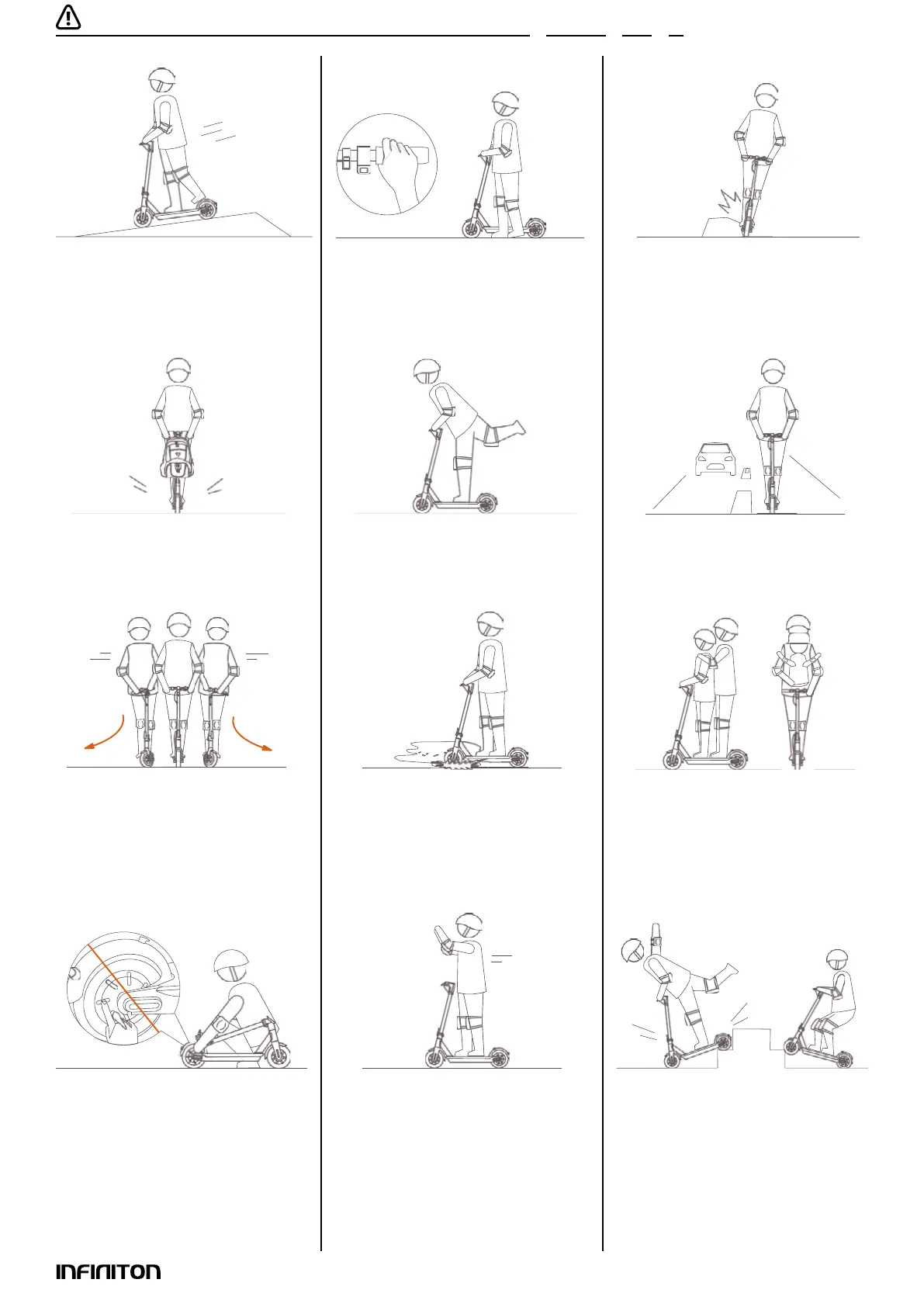 INFINITON