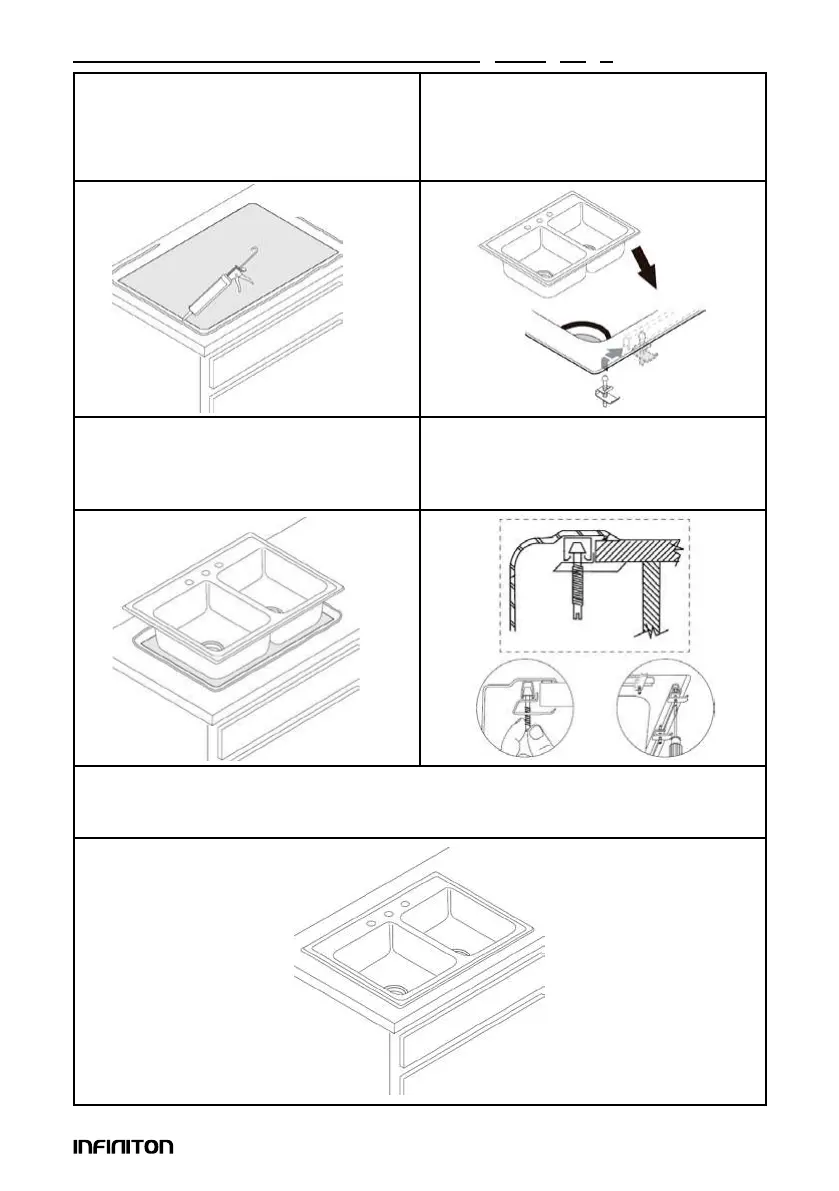 INFINITON