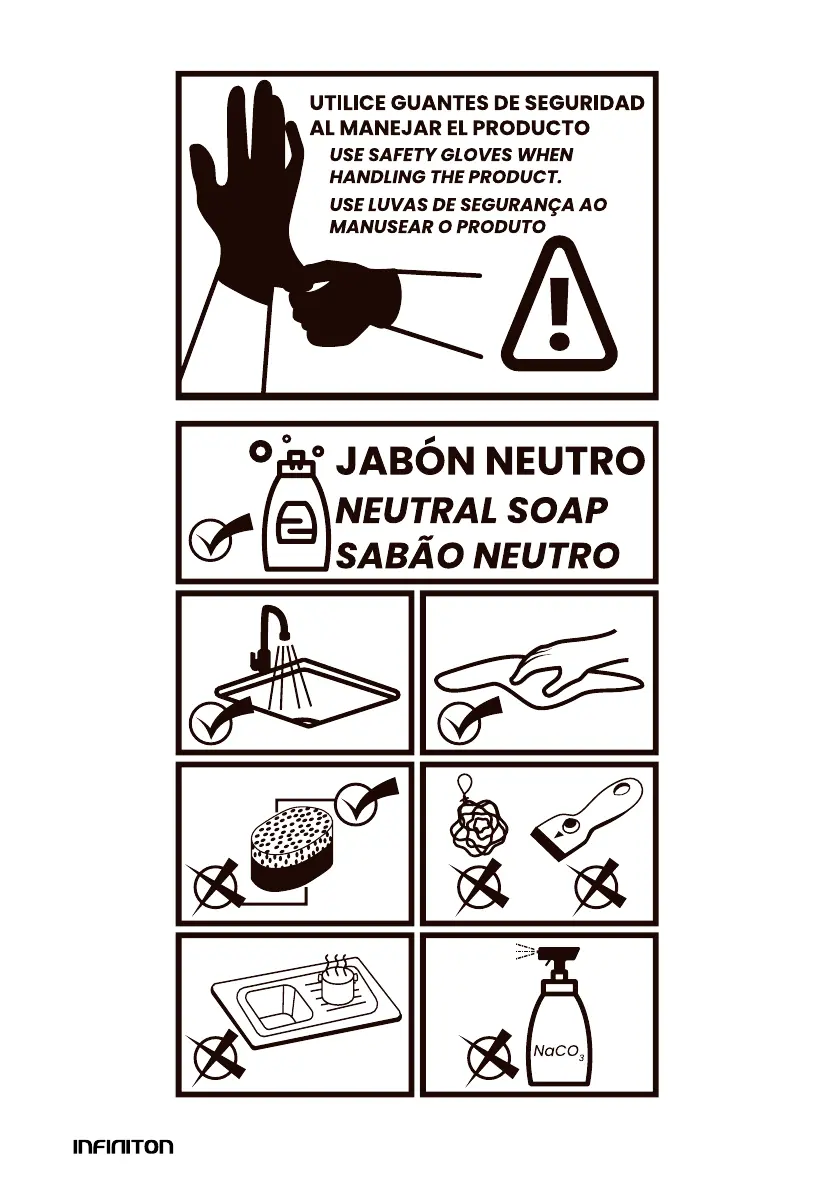 UTILICE GUANTES DE SEGURIDAD AL MANEJAR EL PRODUCTO
USE SAFETY GLOVES WHEN HANDLING THE PRODUCT.
USE LUVAS DE SEGURANÇA AO MANUSEAR O PRODUTO

JABÓN NEUTRO
NEUTRAL SOAP
SABÃO NEUTRO

$NaCO_3$

INFINITON