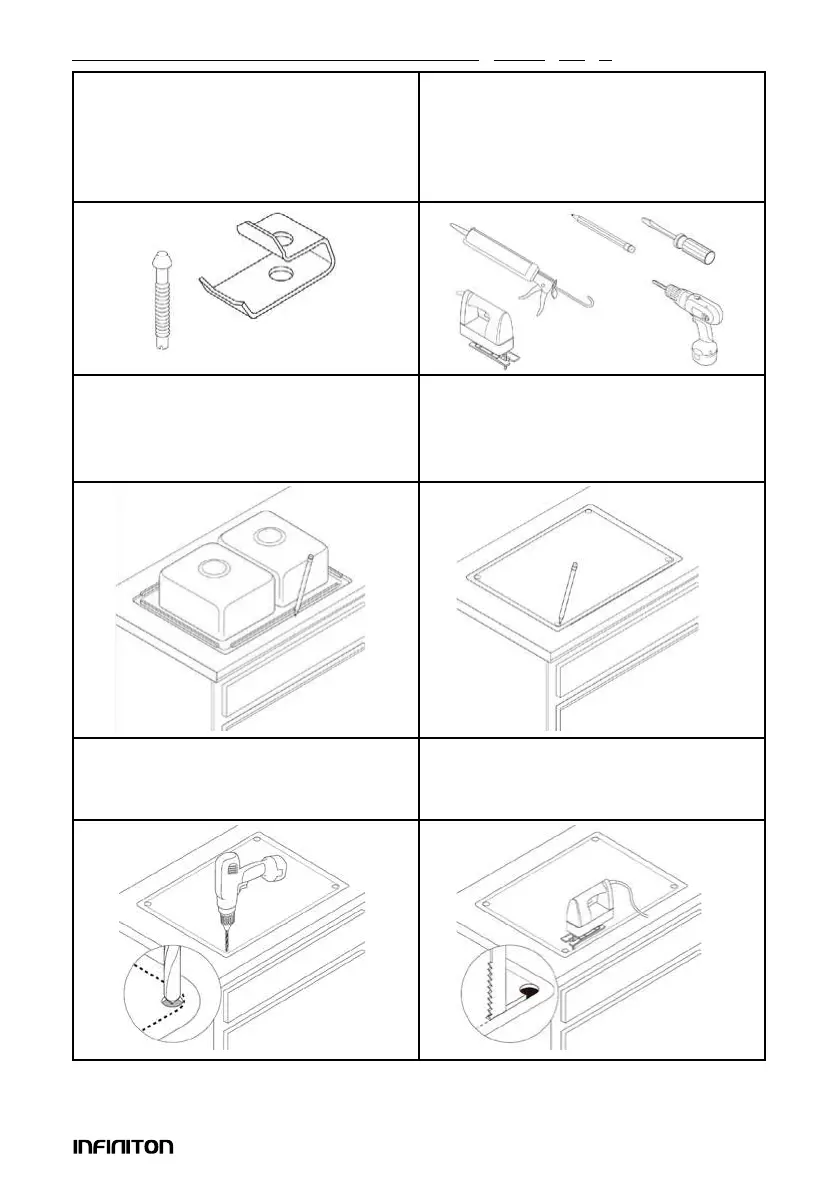 INFINITON