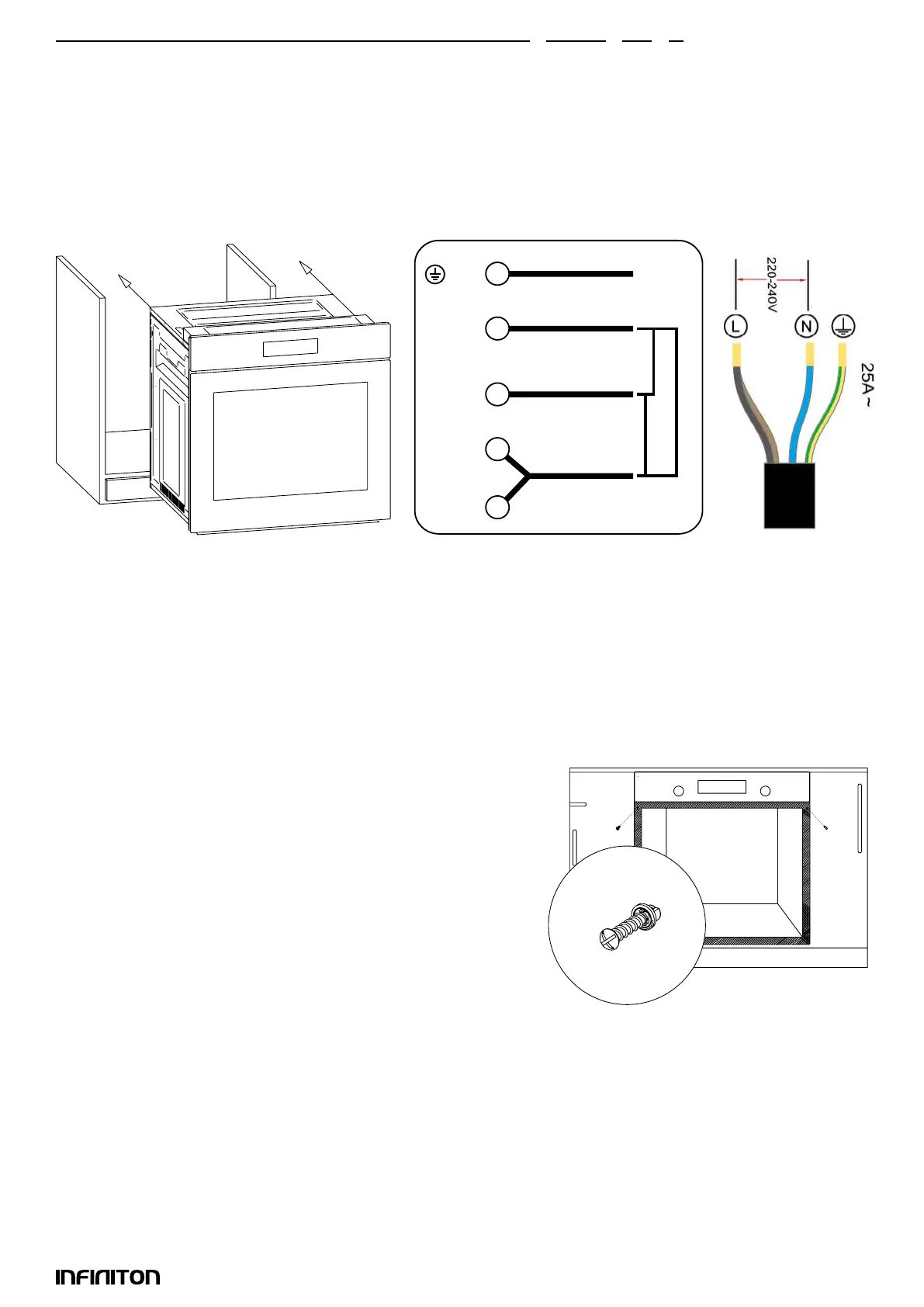 220-240V

L

N

25A ~

INFINITON