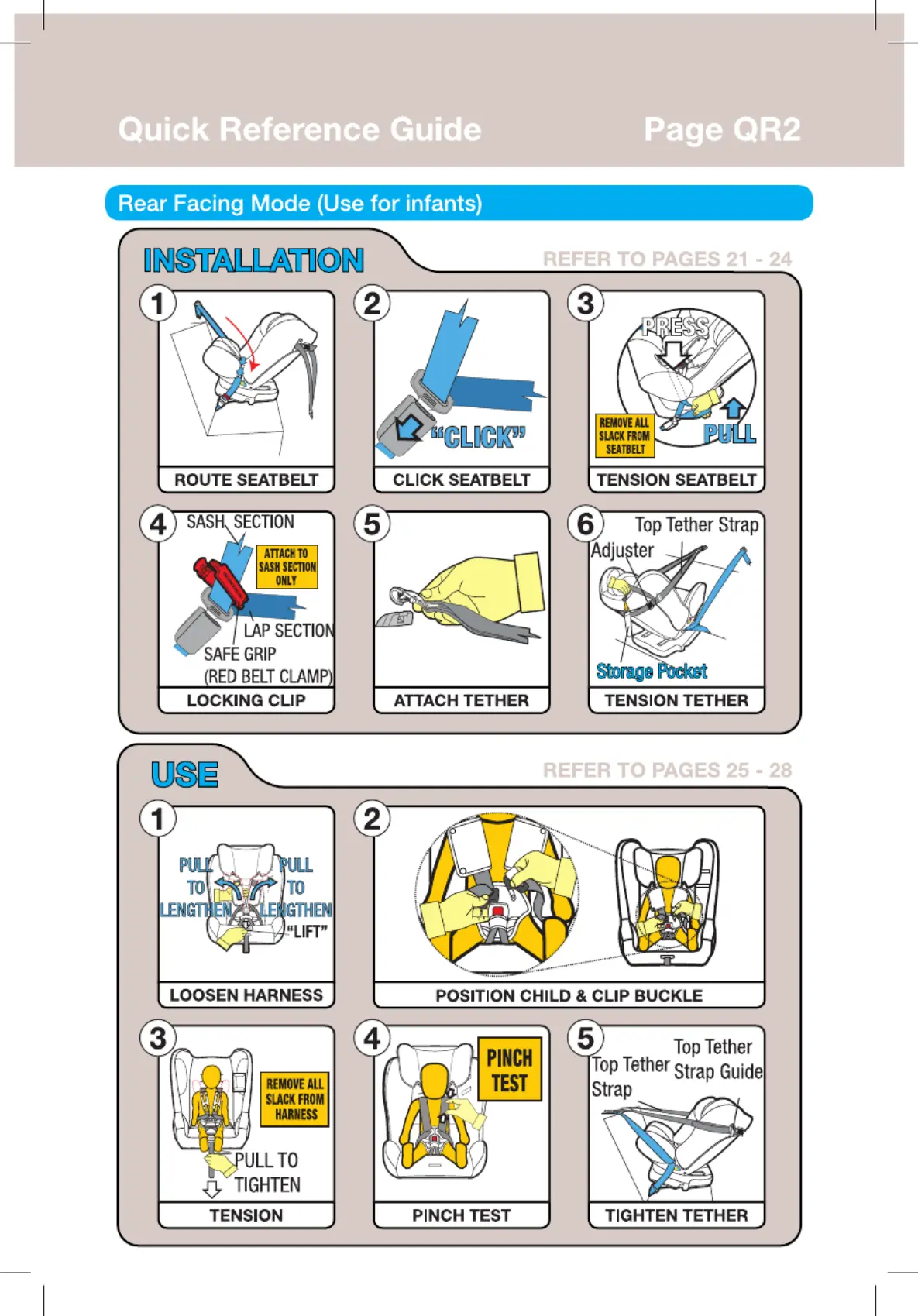 Quick Reference Guide

Page QR2

Rear Facing Mode (Use for infants)

INSTALLATION

REFER TO PAGES 21 - 24

1

ROUTE SEATBELT

2

"CLICK"

CLICK SEATBELT

3

PRESS

REMOVE ALL SLACK FROM SEATBELT

PULL

TENSION SEATBELT

4

SASH SECTION

ATTACH TO SASH SECTION ONLY

LAP SECTION

SAFE GRIP (RED BELT CLAMP)

LOCKING CLIP

5

ATTACH TETHER

6

Top Tether Strap

Adjuster

Storage Pocket

TENSION TETHER

USE

REFER TO PAGES 25 - 28

1

PULL TO LENGTHEN

PULL TO LENGTHEN

"LIFT"

LOOSEN HARNESS

2

POSITION CHILD & CLIP BUCKLE

3

REMOVE ALL SLACK FROM HARNESS

PULL TO TIGHTEN

TENSION

4

PINCH TEST

PINCH TEST

5

Top Tether Strap

Top Tether Strap Guide

TIGHTEN TETHER