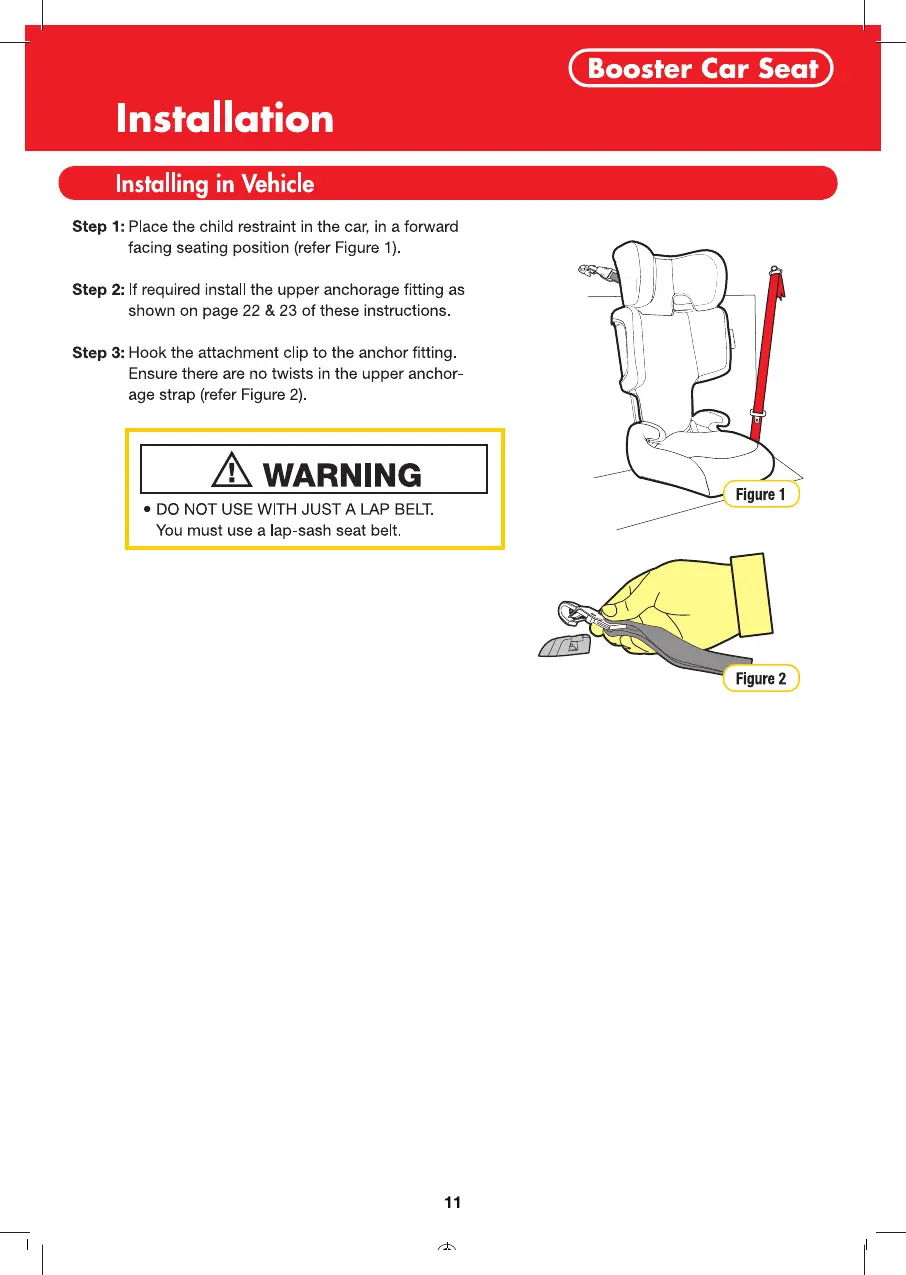 Booster Car Seat

Installation

Installing in Vehicle

Step 1: Place the child restraint in the car, in a forward facing seating position (refer Figure 1).

Step 2: If required install the upper anchorage fitting as shown on page 22 & 23 of these instructions.

Step 3: Hook the attachment clip to the anchor fitting. Ensure there are no twists in the upper anchorage strap (refer Figure 2).

WARNING

• DO NOT USE WITH JUST A LAP BELT. You must use a lap-sash seat belt.

Figure 1

Figure 2

11