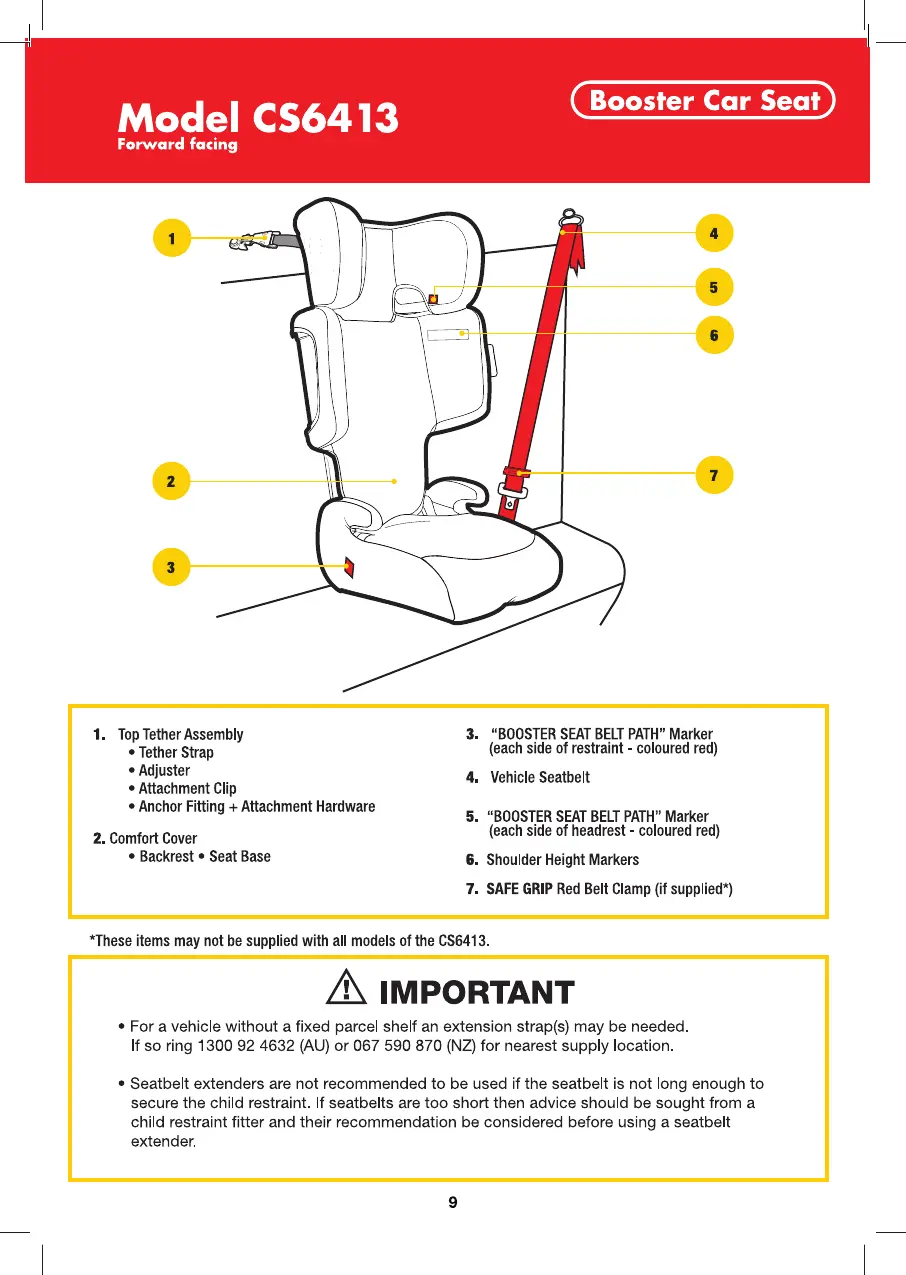 Model CS6413
Forward facing

Booster Car Seat

1

2

3

4

5

6

7

1. Top Tether Assembly
• Tether Strap
• Adjuster
• Attachment Clip
• Anchor Fitting + Attachment Hardware

2. Comfort Cover
• Backrest • Seat Base

3. "BOOSTER SEAT BELT PATH" Marker (each side of restraint - coloured red)

4. Vehicle Seatbelt

5. "BOOSTER SEAT BELT PATH" Marker (each side of headrest - coloured red)

6. Shoulder Height Markers

7. SAFE GRIP Red Belt Clamp (if supplied*)

*These items may not be supplied with all models of the CS6413.

IMPORTANT

• For a vehicle without a fixed parcel shelf an extension strap(s) may be needed. If so ring 1300 92 4632 (AU) or 067 590 870 (NZ) for nearest supply location.

• Seatbelt extenders are not recommended to be used if the seatbelt is not long enough to secure the child restraint. If seatbelts are too short then advice should be sought from a child restraint fitter and their recommendation be considered before using a seatbelt extender.

9