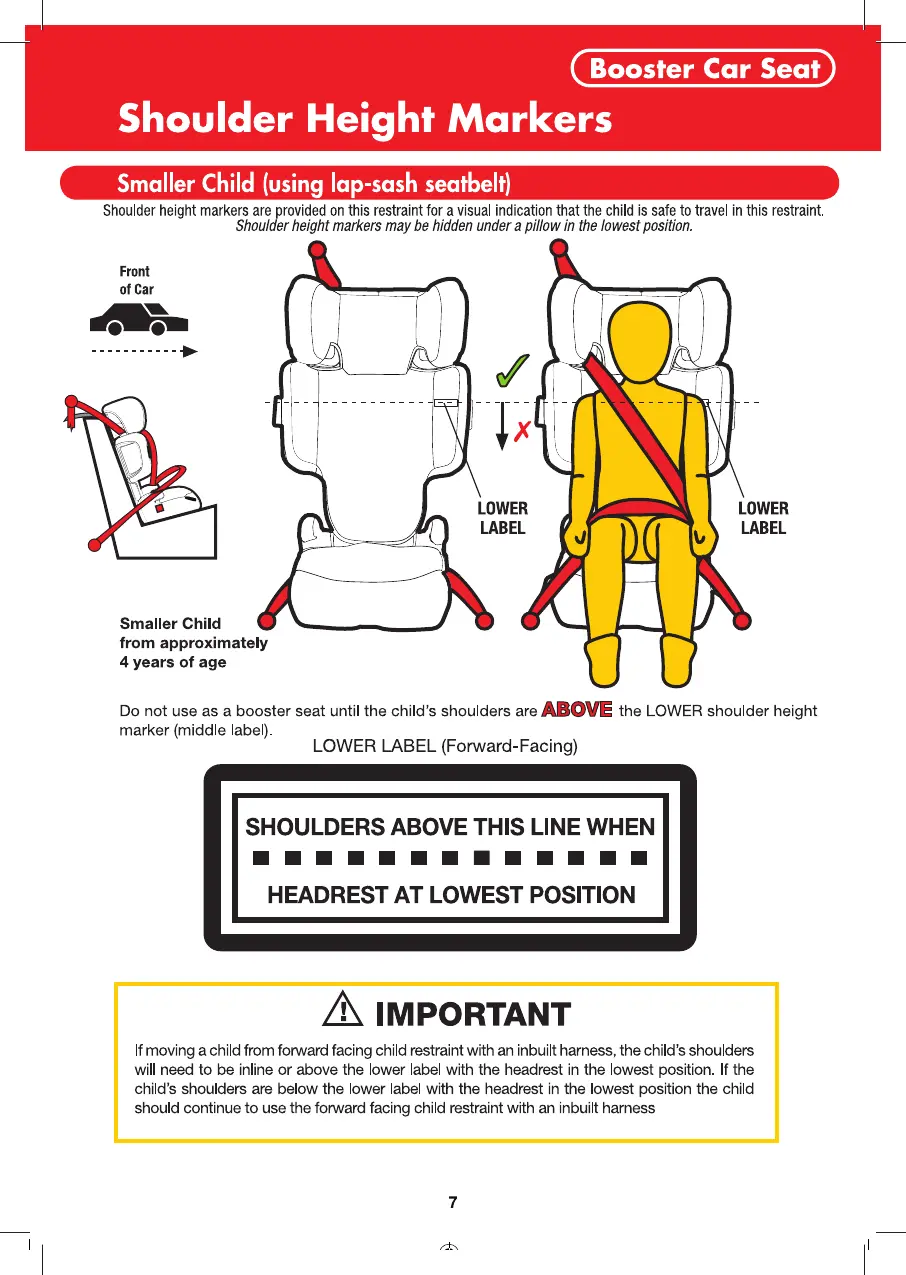 Booster Car Seat

Shoulder Height Markers

Smaller Child (using lap-sash seatbelt)

Shoulder height markers are provided on this restraint for a visual indication that the child is safe to travel in this restraint.
Shoulder height markers may be hidden under a pillow in the lowest position.

Front of Car

LOWER LABEL

LOWER LABEL

Smaller Child from approximately 4 years of age

Do not use as a booster seat until the child's shoulders are ABOVE the LOWER shoulder height marker (middle label).

LOWER LABEL (Forward-Facing)

SHOULDERS ABOVE THIS LINE WHEN

HEADREST AT LOWEST POSITION

IMPORTANT

If moving a child from forward facing child restraint with an inbuilt harness, the child's shoulders will need to be inline or above the lower label with the headrest in the lowest position. If the child's shoulders are below the lower label with the headrest in the lowest position the child should continue to use the forward facing child restraint with an inbuilt harness

7