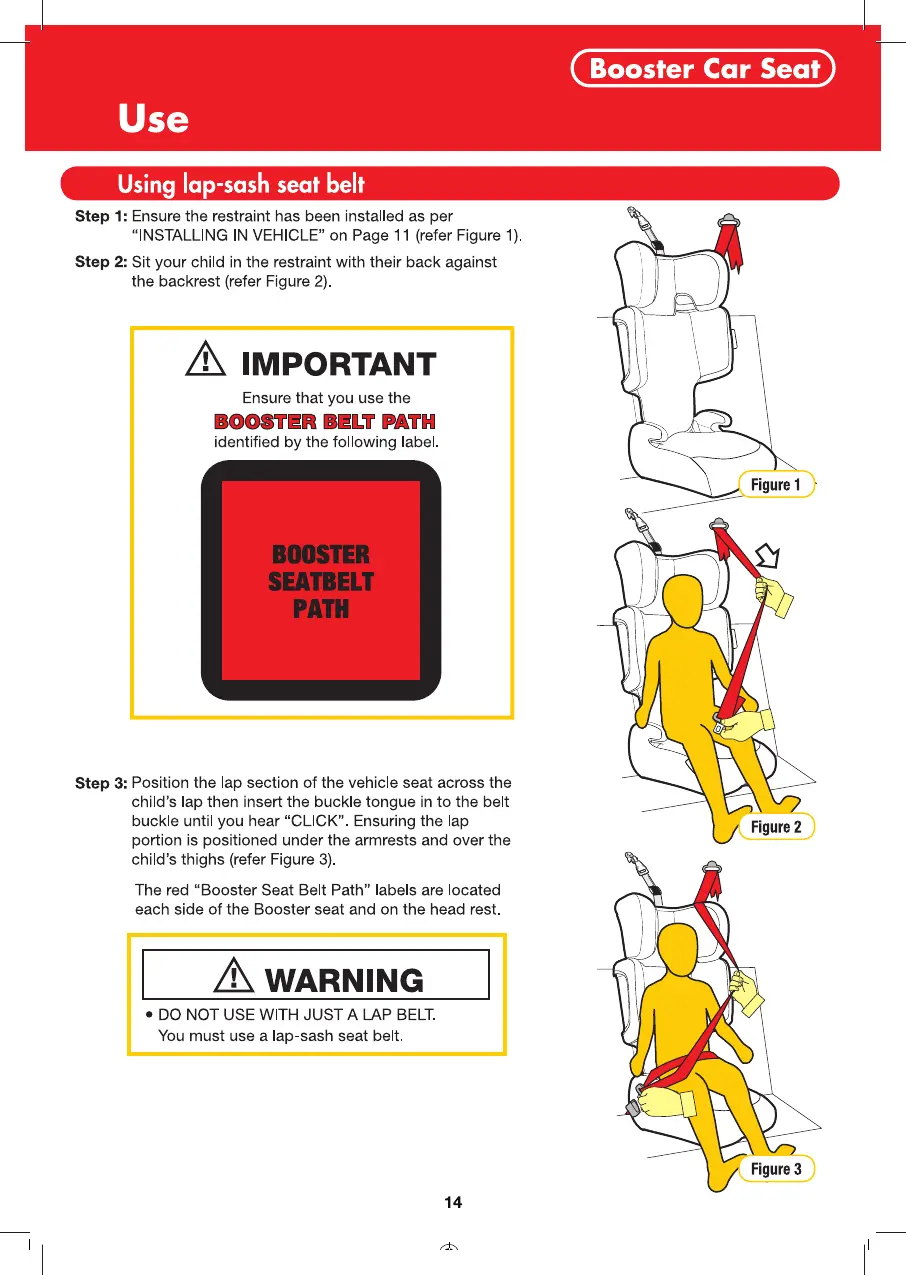 Booster Car Seat

Use

Using lap-sash seat belt

Step 1: Ensure the restraint has been installed as per "INSTALLING IN VEHICLE" on Page 11 (refer Figure 1).

Step 2: Sit your child in the restraint with their back against the backrest (refer Figure 2).

IMPORTANT

Ensure that you use the BOOSTER BELT PATH identified by the following label.

BOOSTER SEATBELT PATH

Step 3: Position the lap section of the vehicle seat across the child's lap then insert the buckle tongue in to the belt buckle until you hear "CLICK". Ensuring the lap portion is positioned under the armrests and over the child's thighs (refer Figure 3).

The red "Booster Seat Belt Path" labels are located each side of the Booster seat and on the head rest.

WARNING

• DO NOT USE WITH JUST A LAP BELT. You must use a lap-sash seat belt.

Figure 1

Figure 2

Figure 3

14