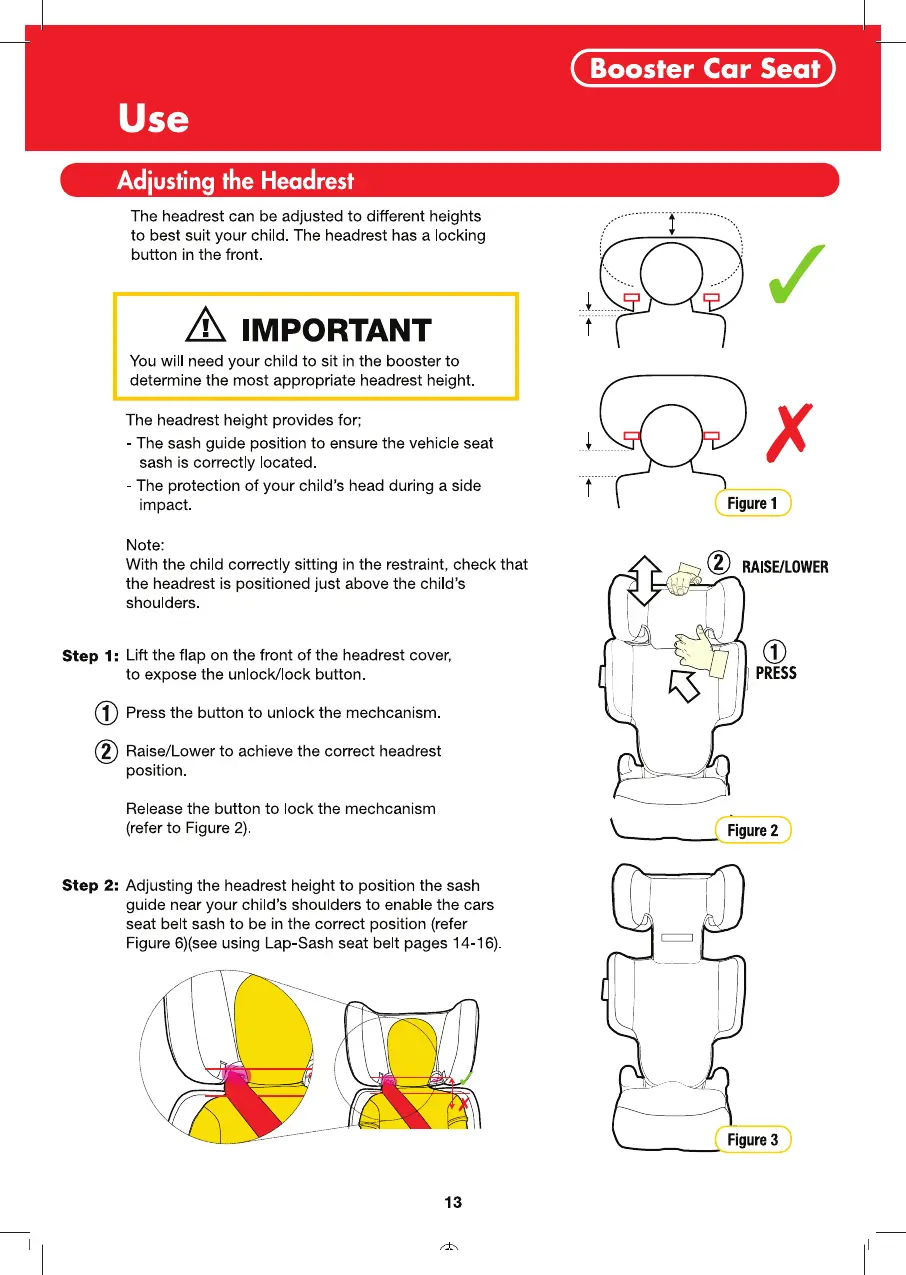 Booster Car Seat

Use

Adjusting the Headrest

The headrest can be adjusted to different heights to best suit your child. The headrest has a locking button in the front.

IMPORTANT

You will need your child to sit in the booster to determine the most appropriate headrest height.

The headrest height provides for;

- The sash guide position to ensure the vehicle seat sash is correctly located.

- The protection of your child's head during a side impact.

Note:
With the child correctly sitting in the restraint, check that the headrest is positioned just above the child's shoulders.

Step 1: Lift the flap on the front of the headrest cover, to expose the unlock/lock button.

① Press the button to unlock the mechcanism.

② Raise/Lower to achieve the correct headrest position.

Release the button to lock the mechcanism (refer to Figure 2).

Step 2: Adjusting the headrest height to position the sash guide near your child's shoulders to enable the cars seat belt sash to be in the correct position (refer Figure 6)(see using Lap-Sash seat belt pages 14-16).

Figure 1

② RAISE/LOWER

① PRESS

Figure 2

Figure 3

13