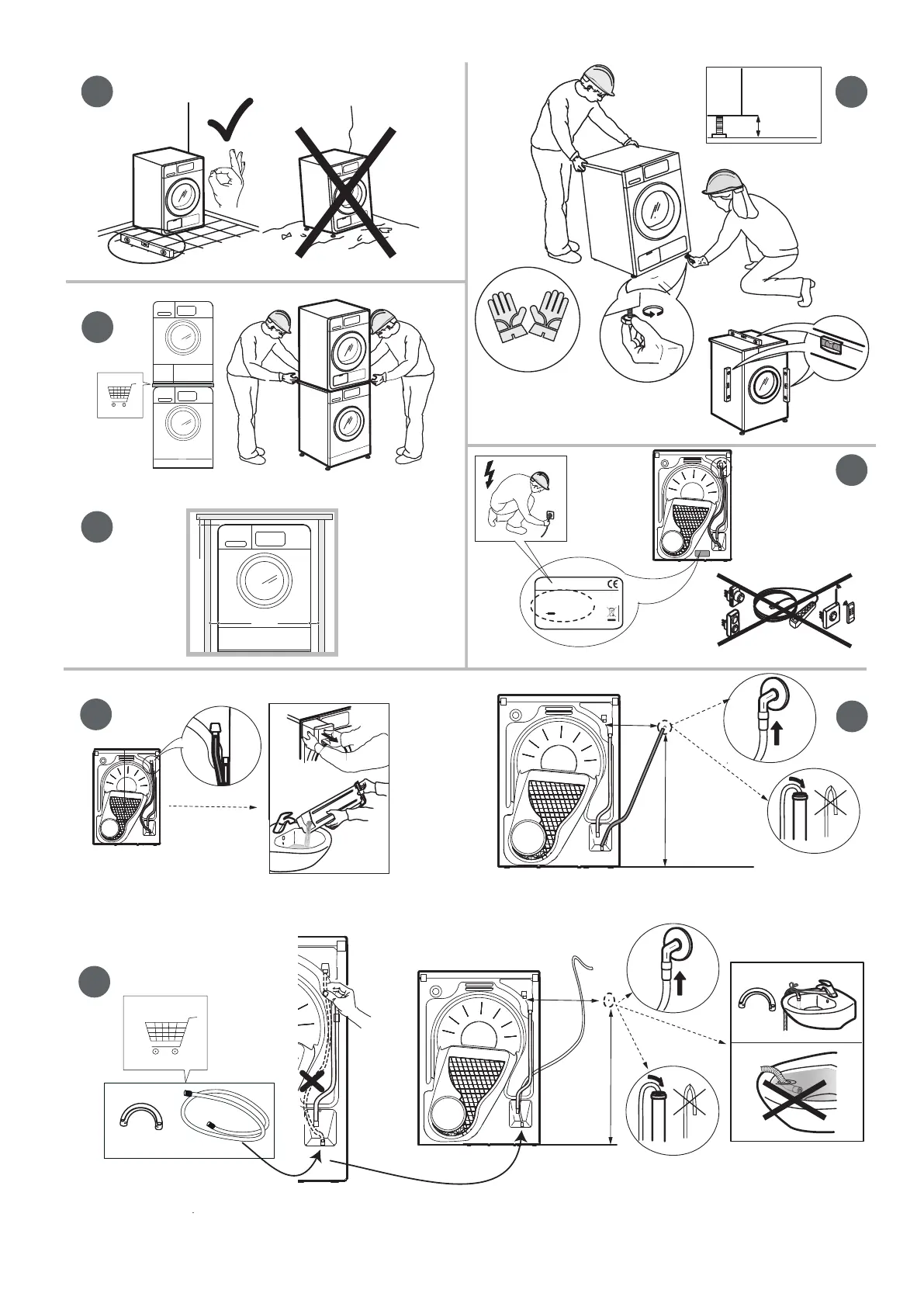 CE