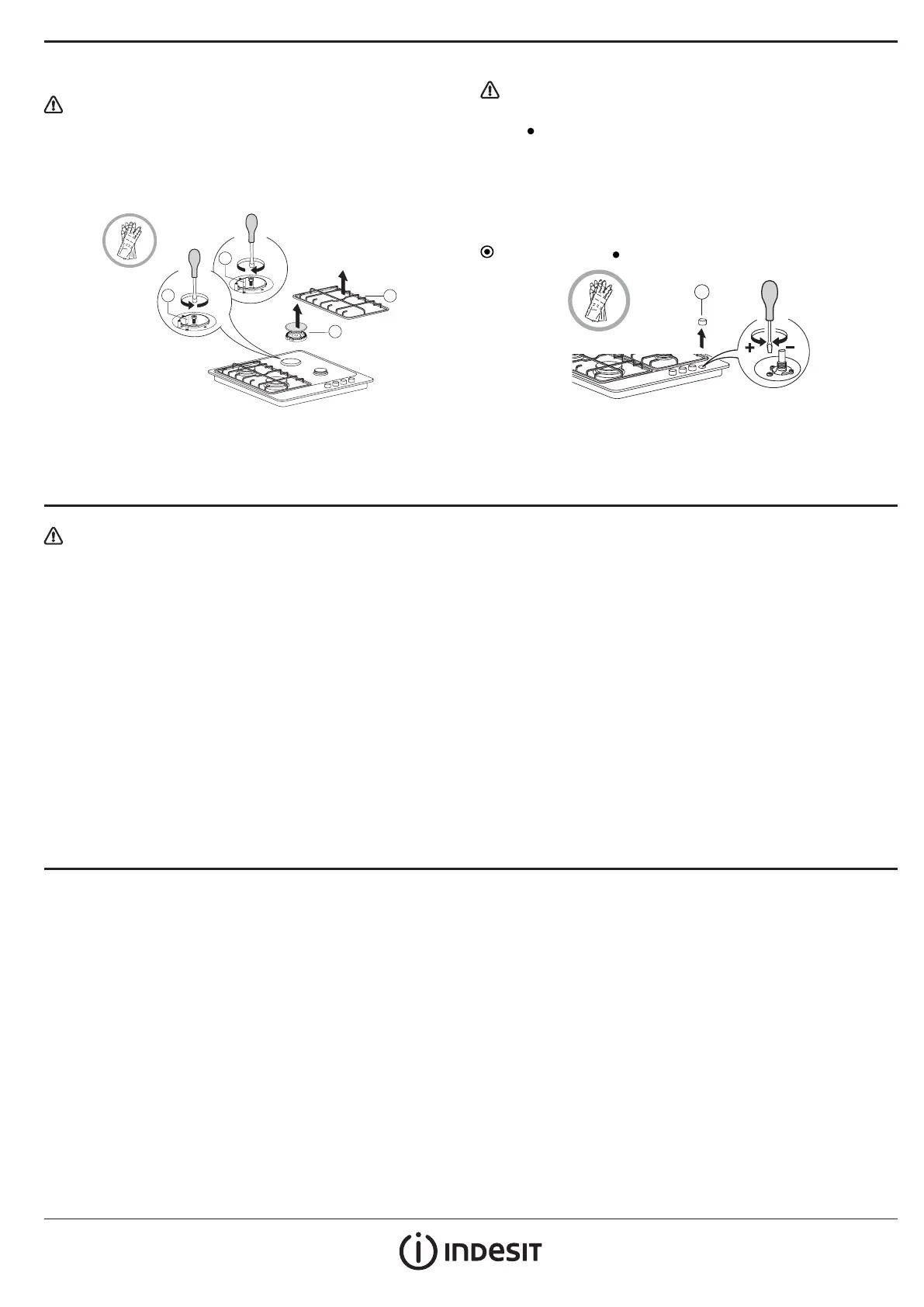 + −

INDESIT