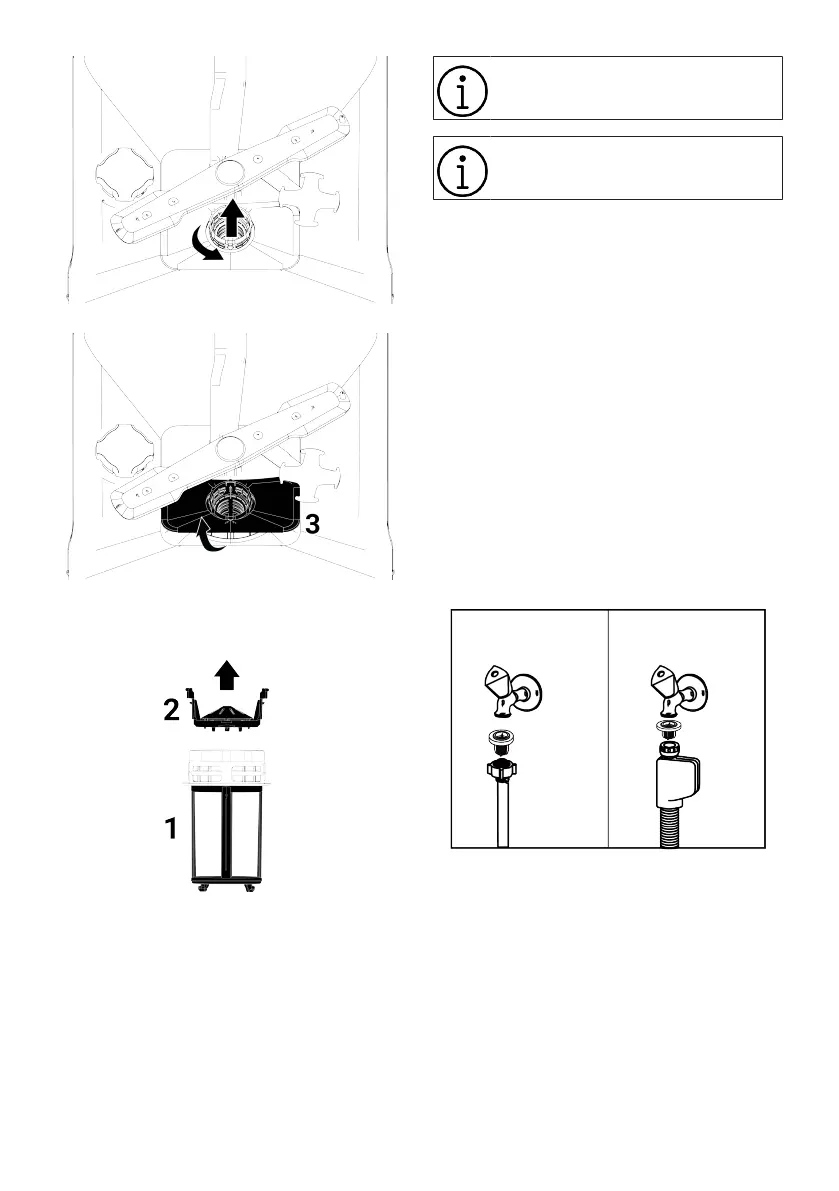 3

2

1