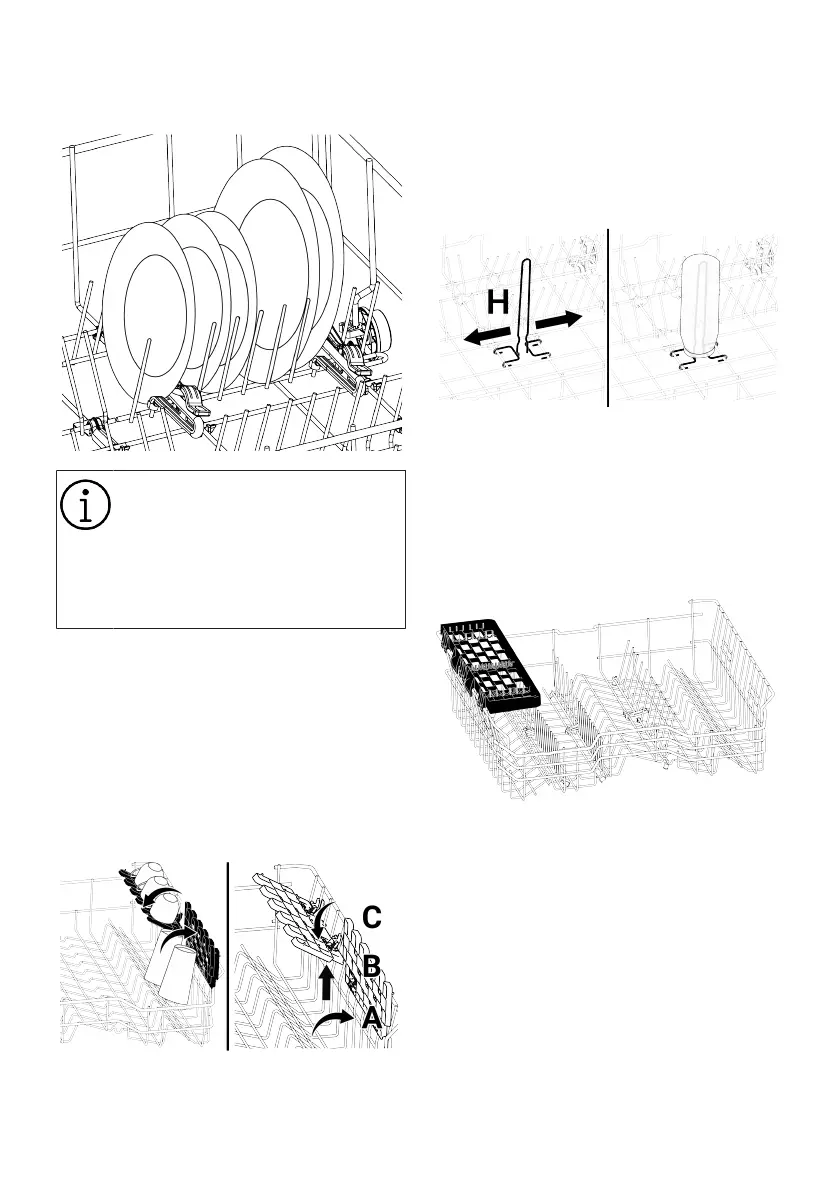 H

C

B

A