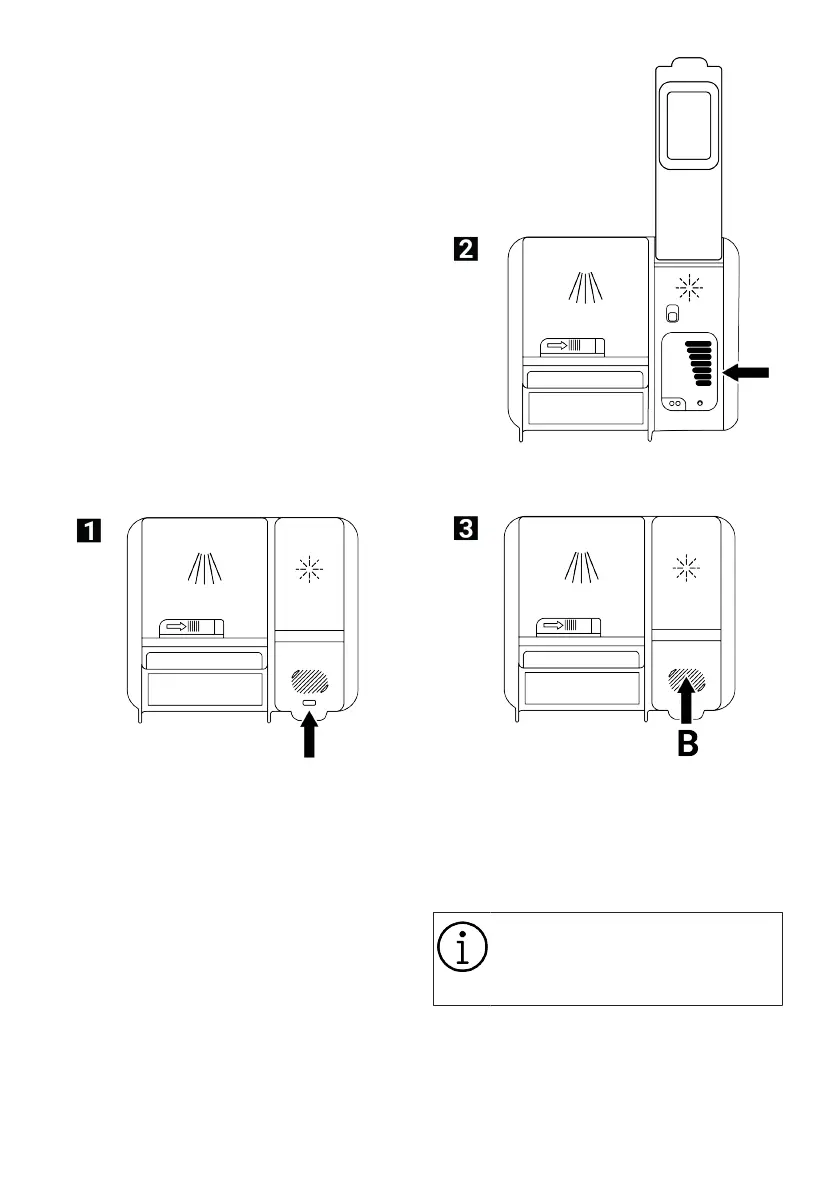 2

1

3

B