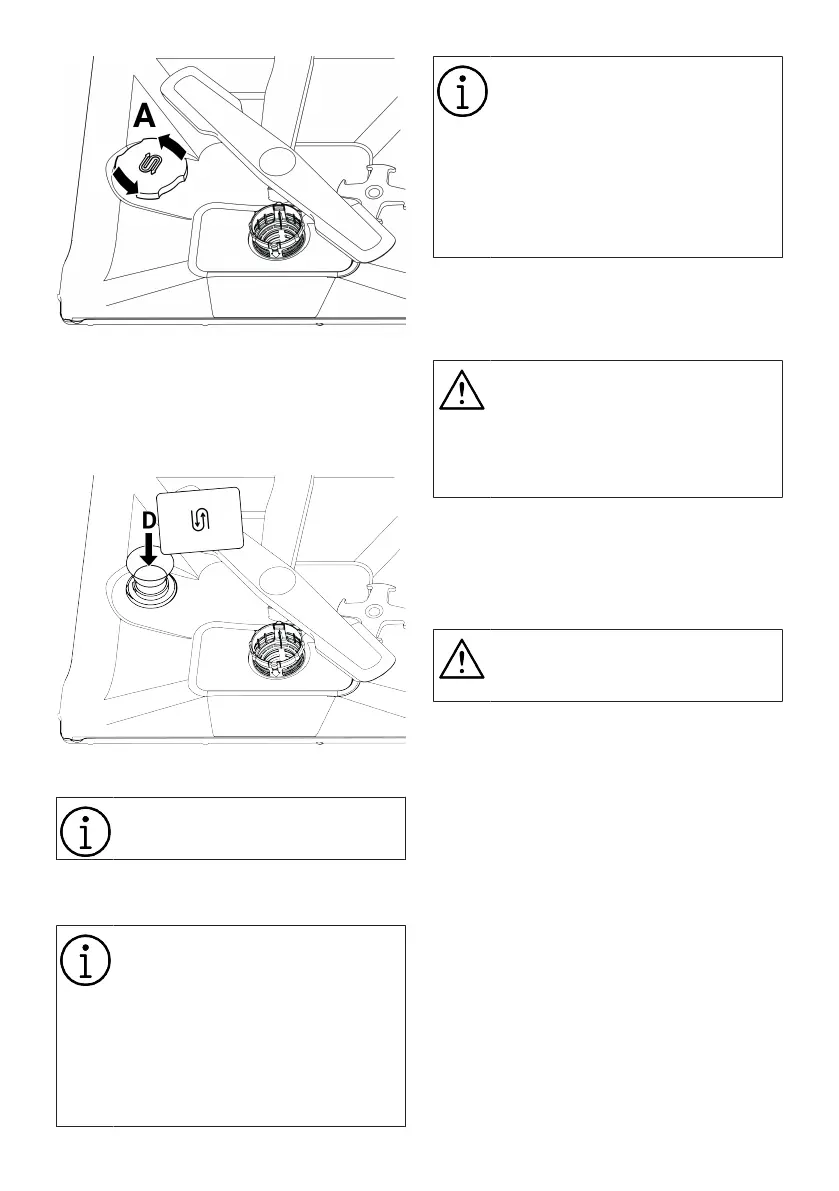 A

D