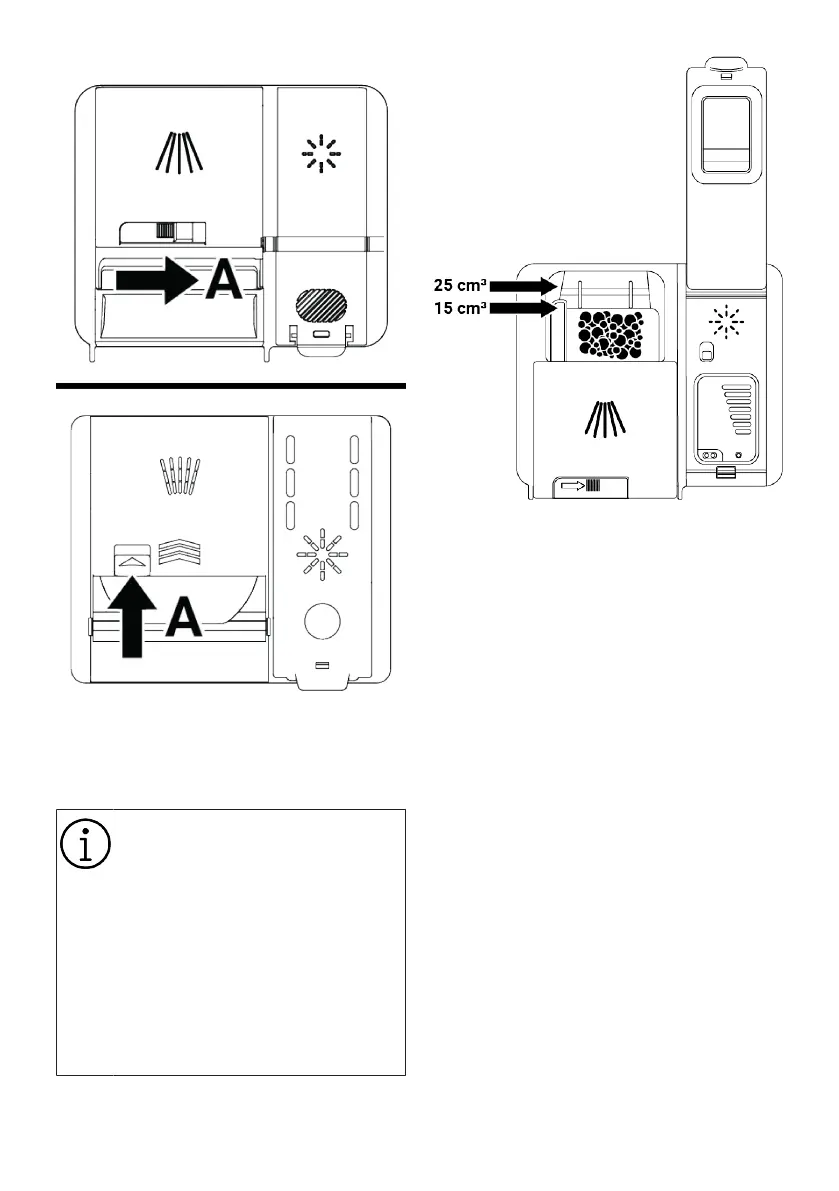 A

A

25 cm³
15 cm³