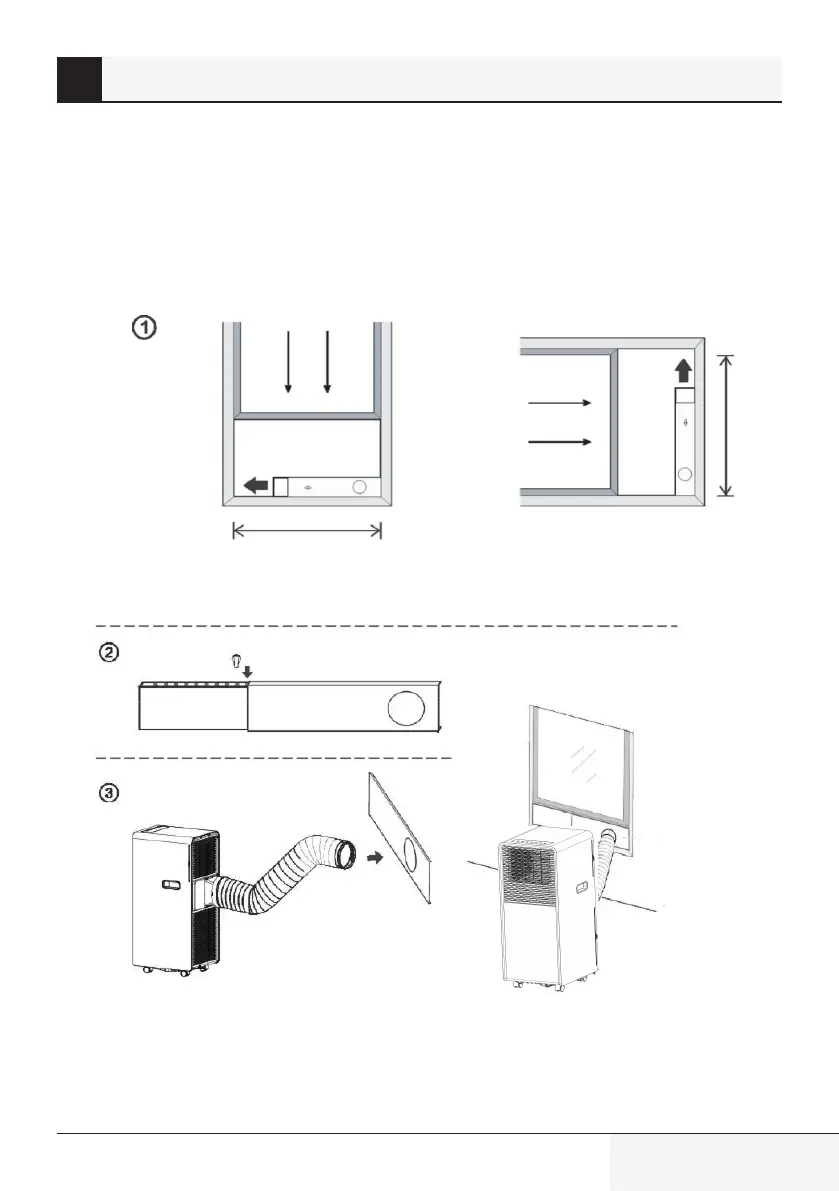 ①

②

③